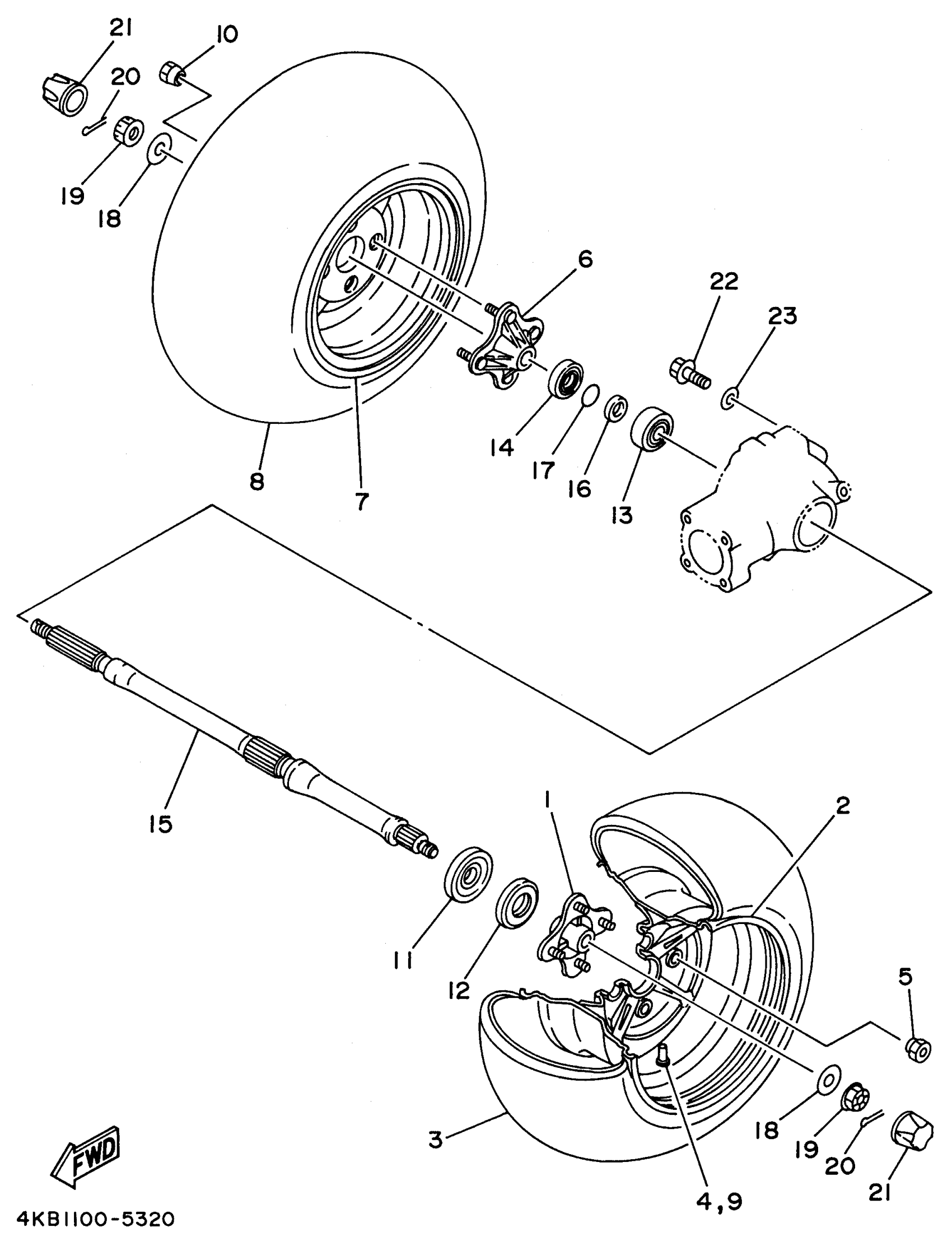 21
10
20
19
18
6
22
23
14
17
16
13
8
7
15
1
2
11
12
5
3
18
19
20
21
4,9
FWD
4KB1100-5320