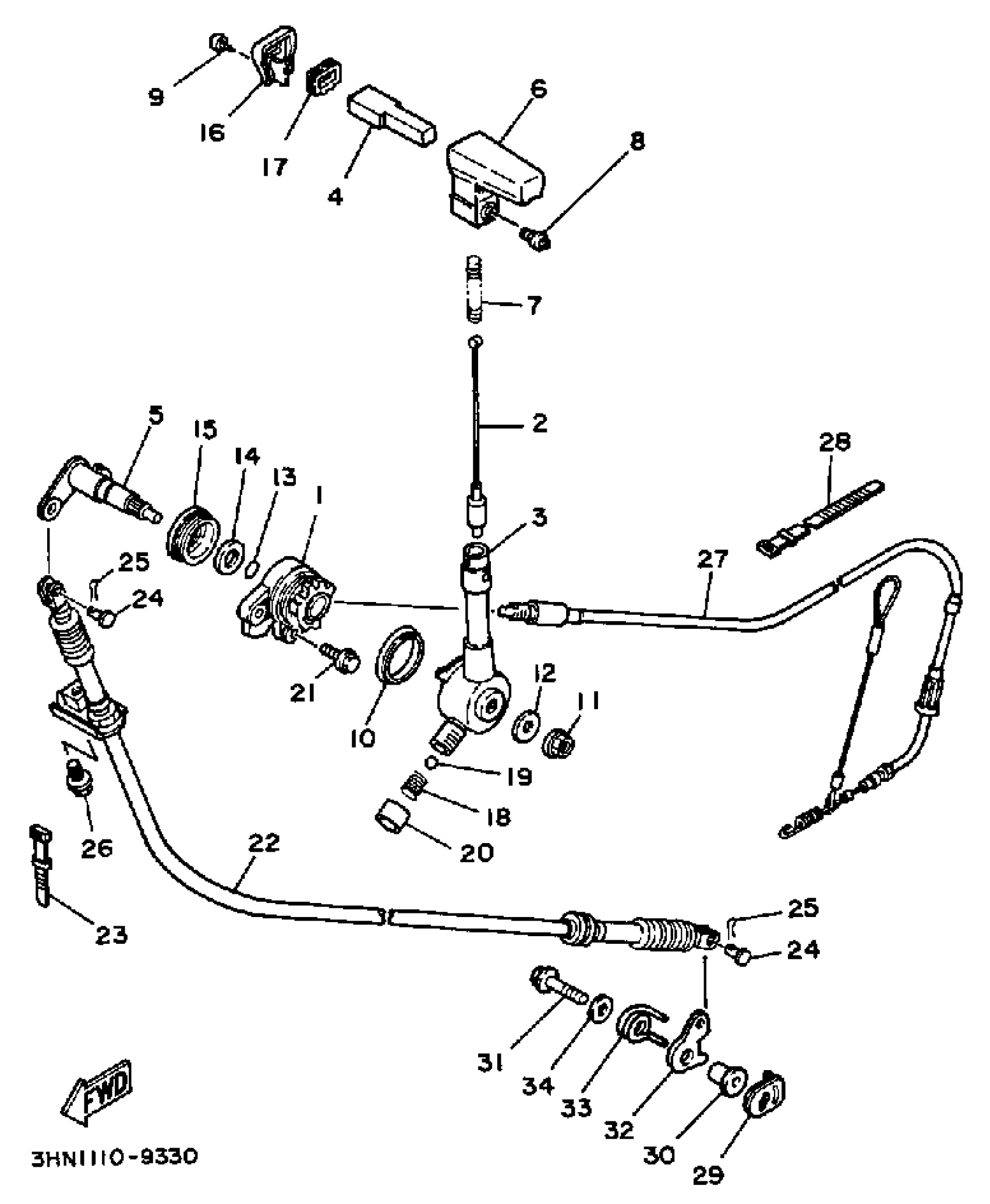 9
16
17
4
6
8
7
2
5
15
14
13
1
3
28
27
25
24
21
10
12
11
19
18
20
26
22
23
25
24
31
34
33
32
30
29
FWD
3HN1110-9330