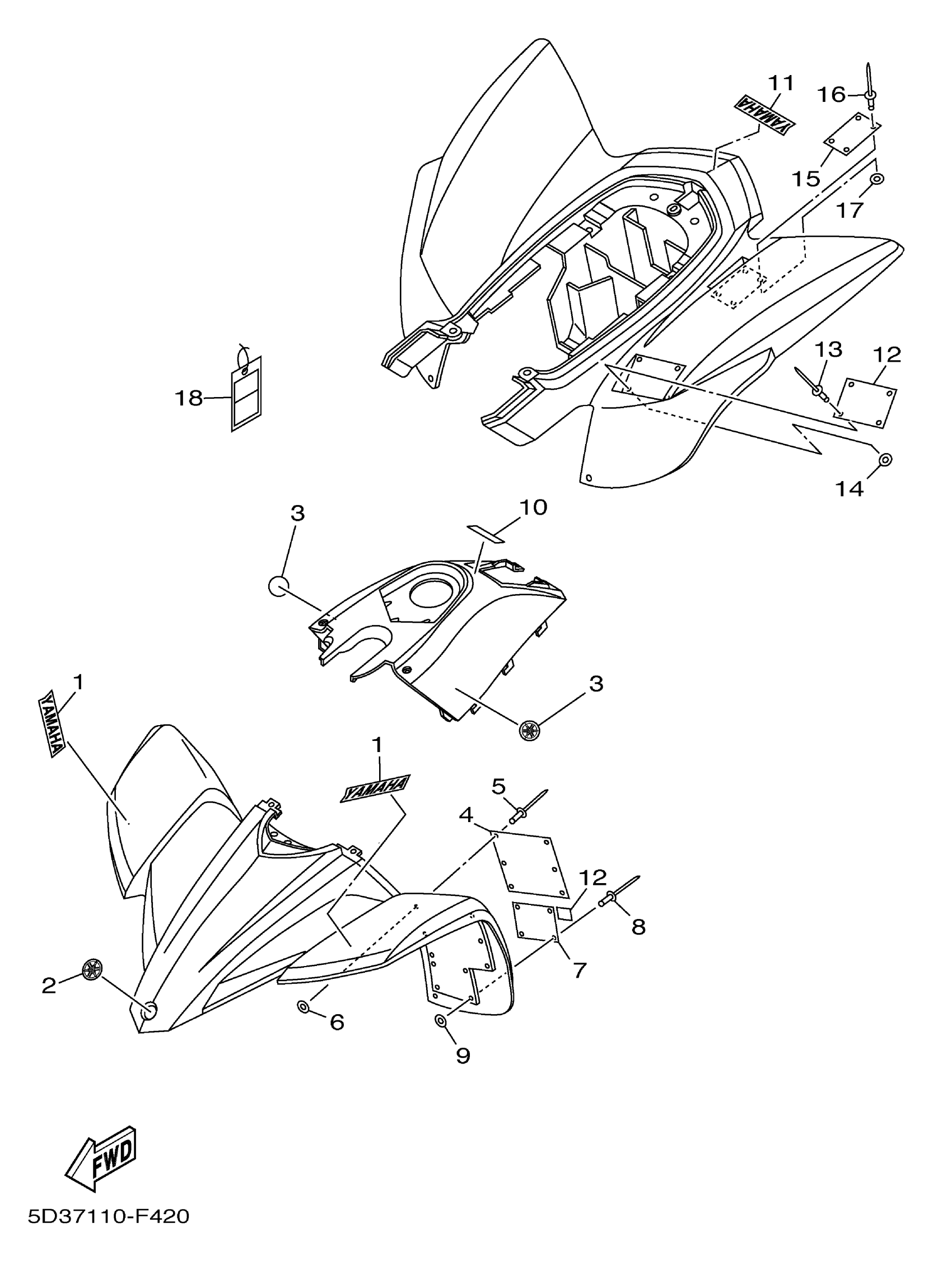 11
YAMAHA
16
15
17
13
12
18
14
3
10
1
YAMAHA
3
1
YAMAHA
5
4
12
8
7
2
6
9
FWD
5D37110-F420