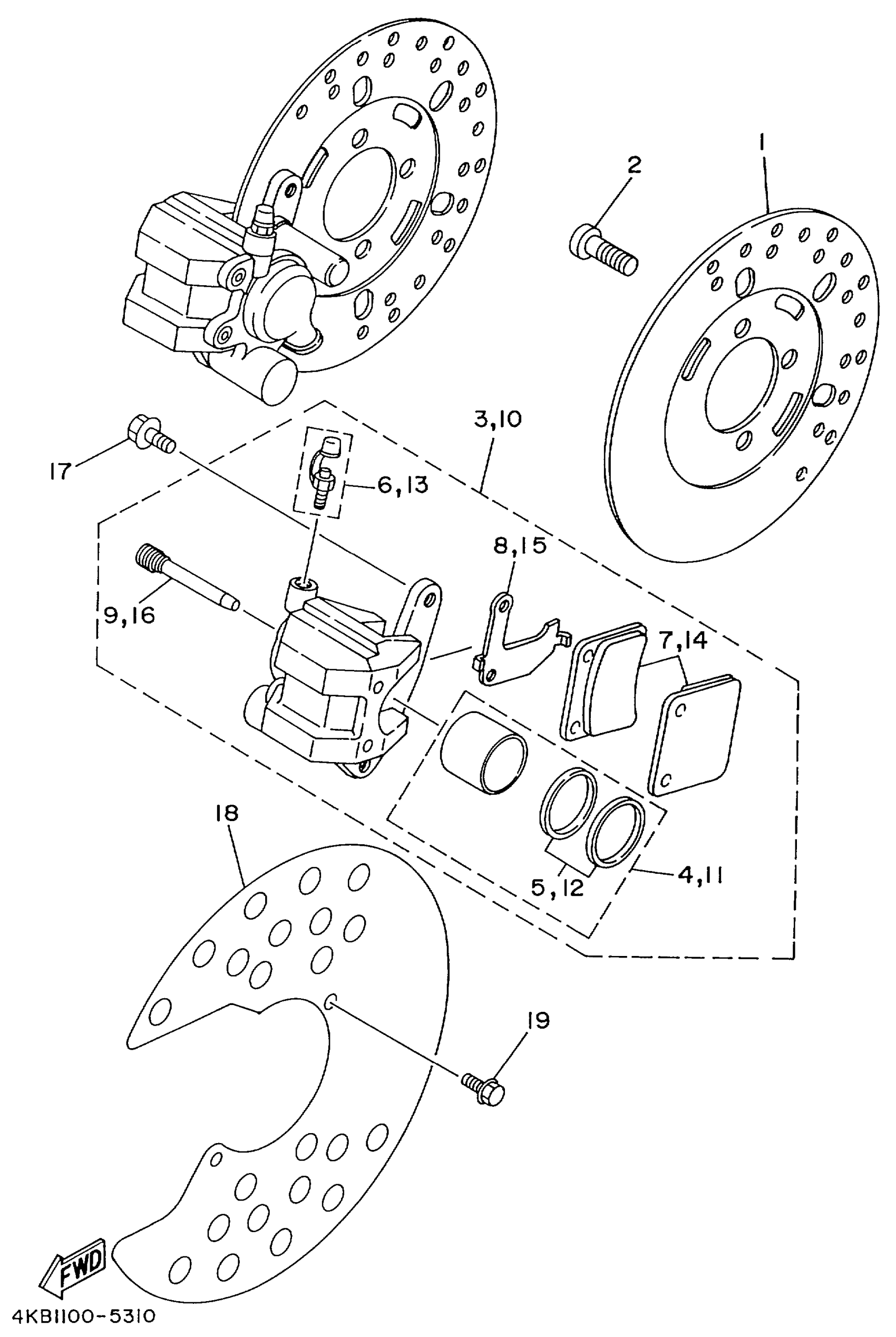 2
1
3,10
17
6,13
8,15
9,16
7,14
18
5,12
4,11
19
FWD
4KB1100-5310