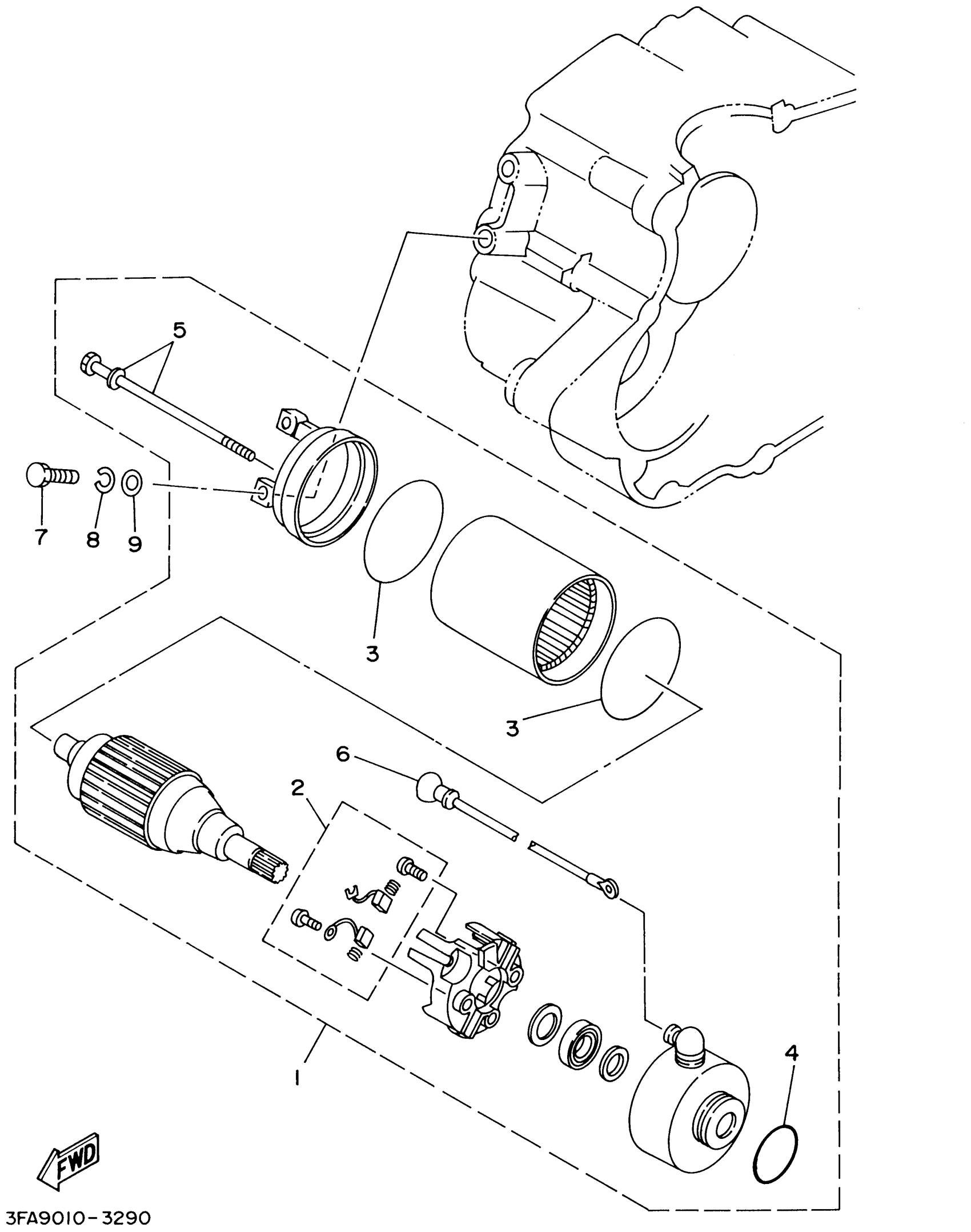 5

7 8 9

3

3

6

2

1

4

FWD

3FA9010-3290