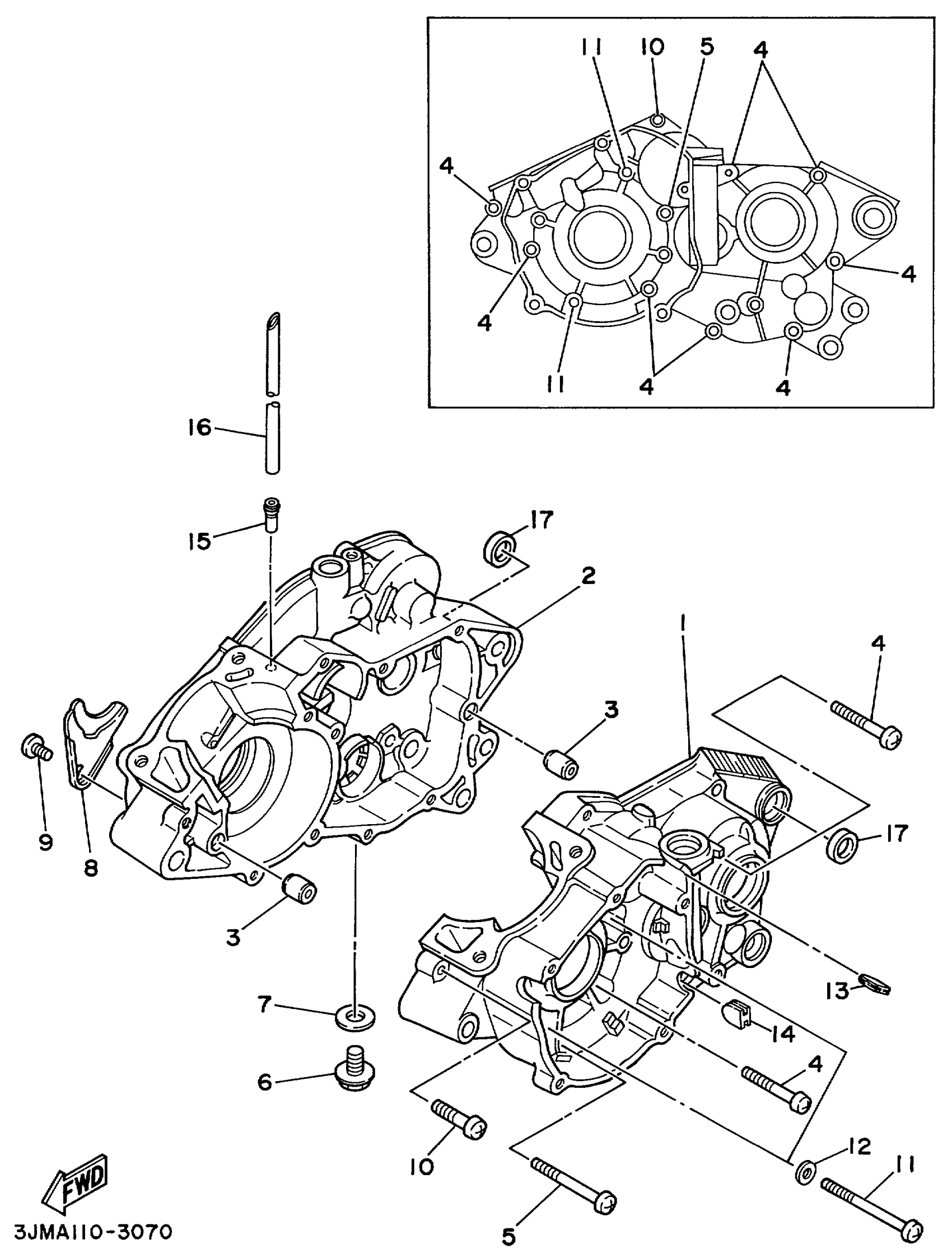 11 10 5 4
4
4
4
11
4
4

16
15
17
2
1
4
3
9
8
3
17
13
14
7
6
4
10
12
11
5
FWD
3JMA110-3070