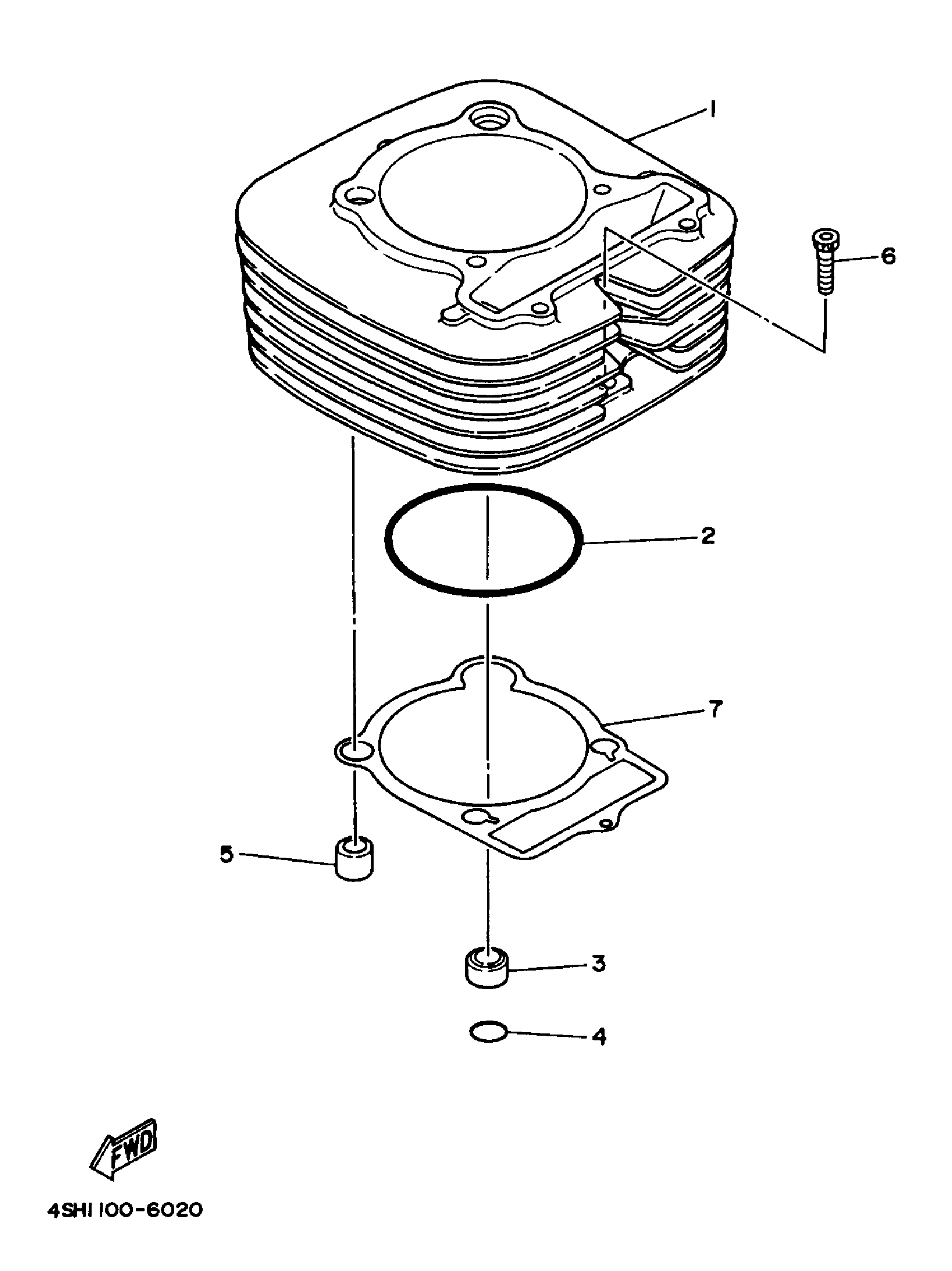 1

6

2

7

5

3

4

FWD

4SH1100-6020