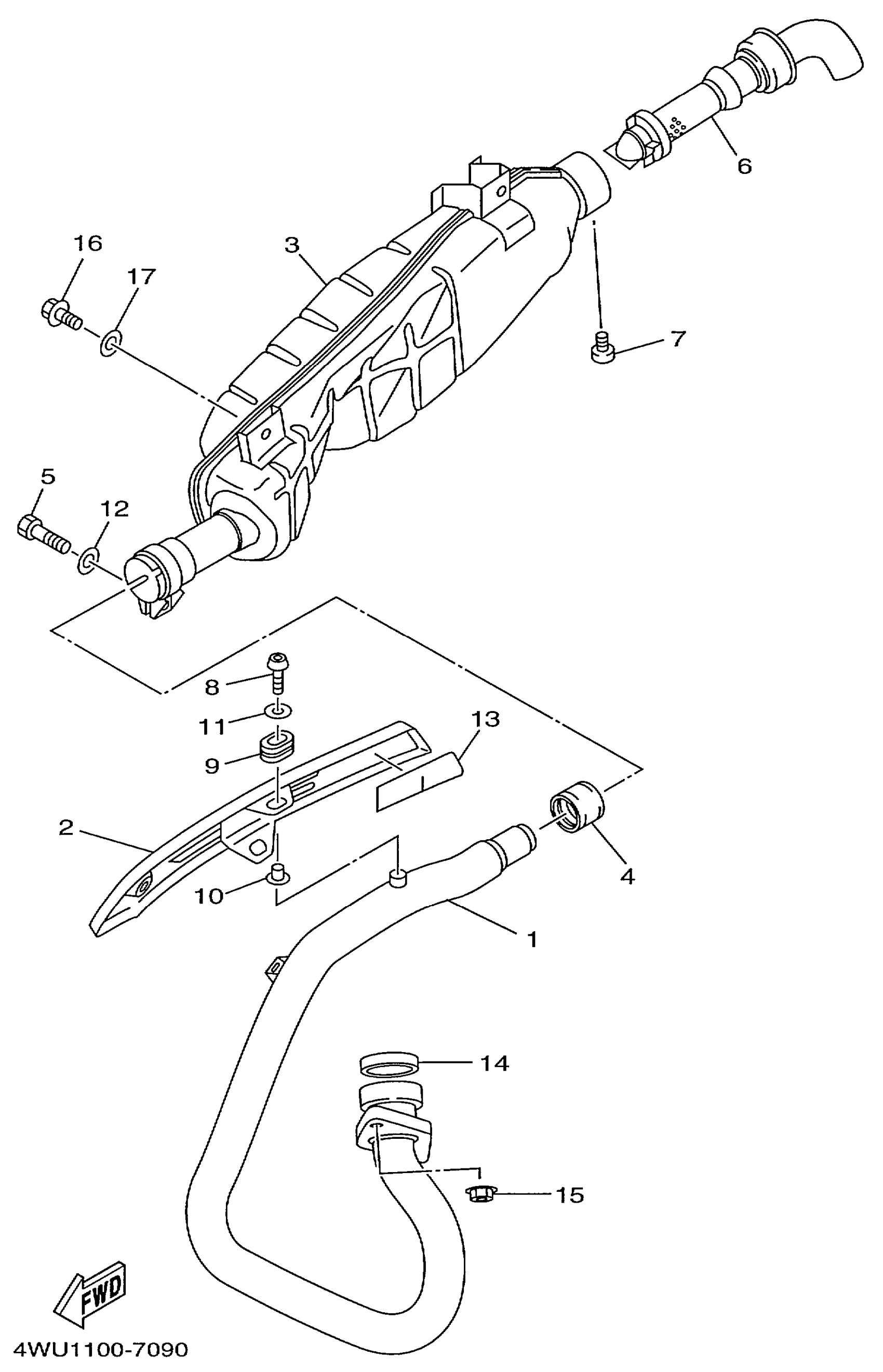 6
16
3
17
7
5
12
8
11
13
9
2
4
10
1
14
15
FWD
4WU1100-7090