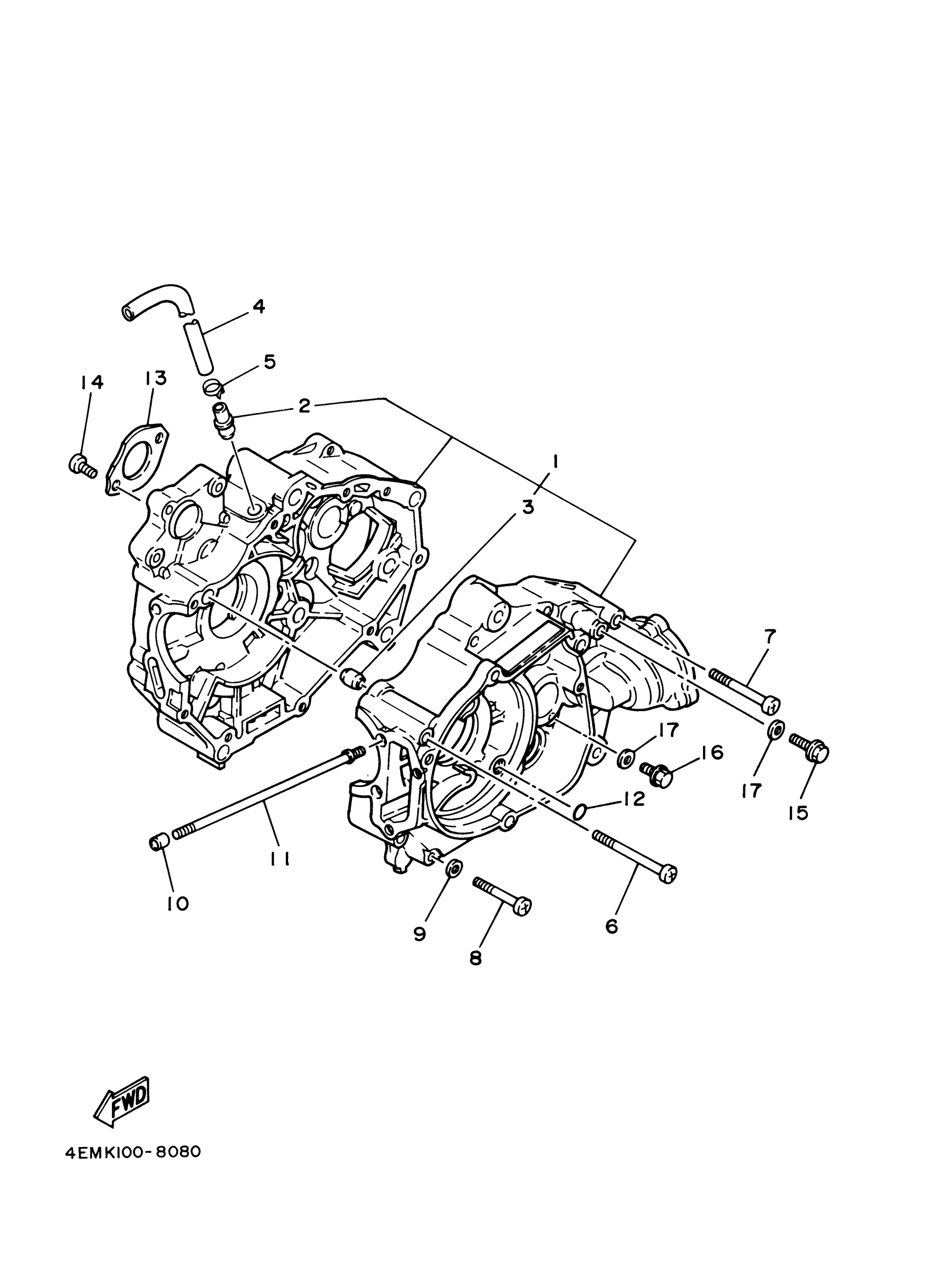 4
5
14
13
2
1
3
7
17
16
17
15
12
11
10
9
8
6
FWD
4EMK100-8080