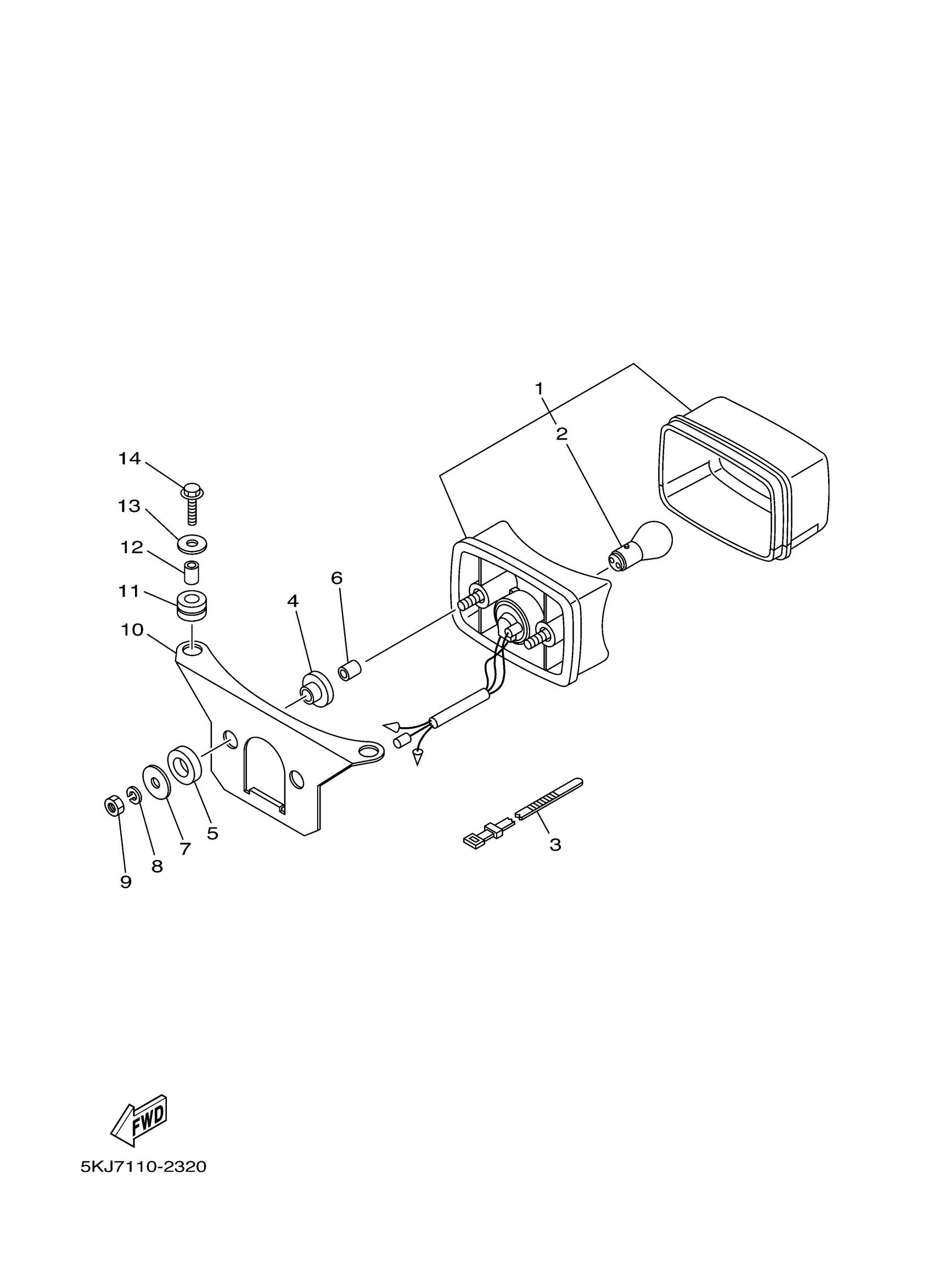 1
2
14
13
12
11
10
6
4
5
7
8
9
3
FWD
5KJ7110-2320