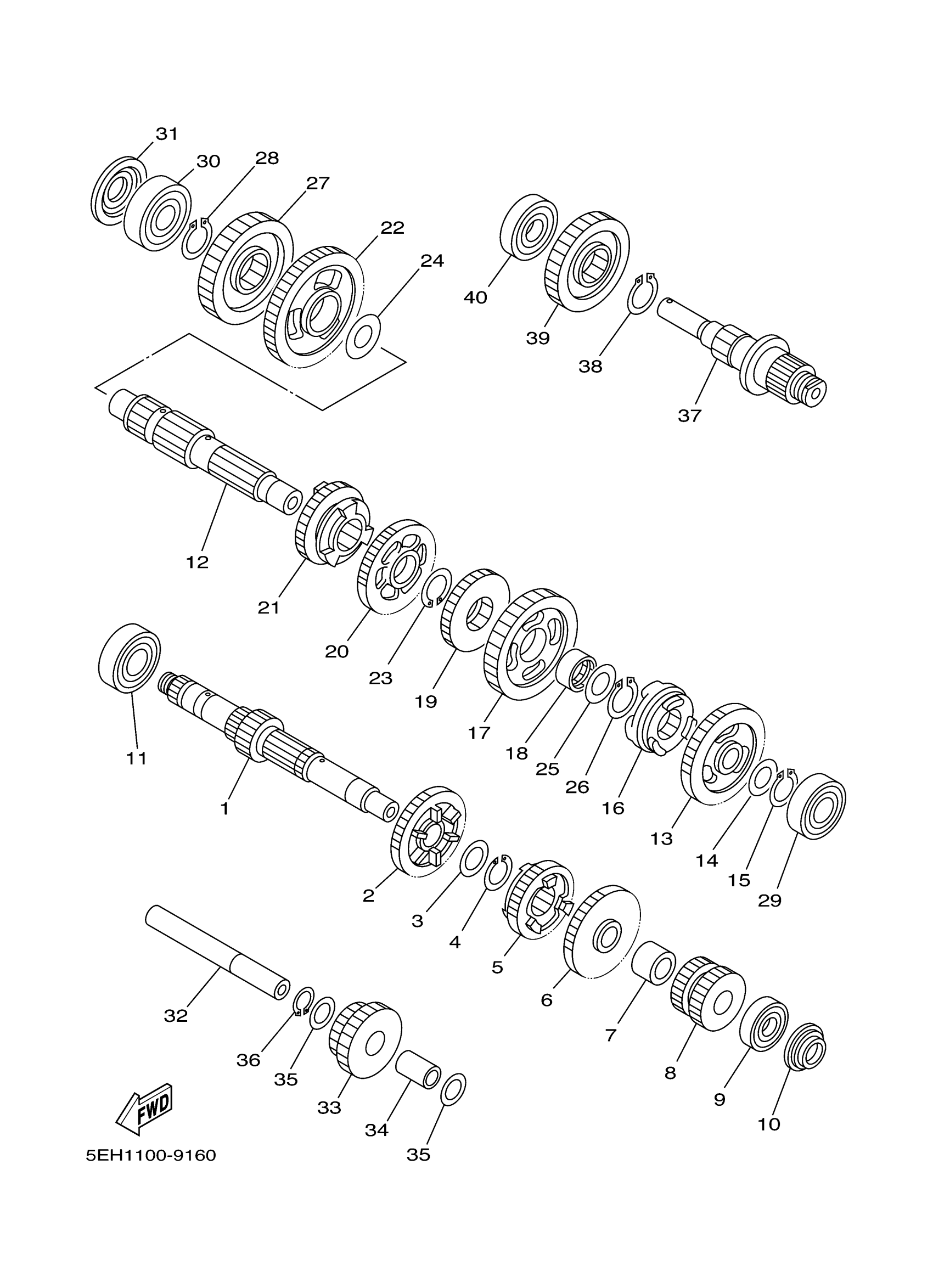 31
30
28
27
22
24
40
39
38
37
12
21
20
23
19
17
18
25
26
16
13
14
15
29
11
1
2
3
4
5
6
7
8
9
10
32
36
35
33
34
35
FWD
5EH1100-9160