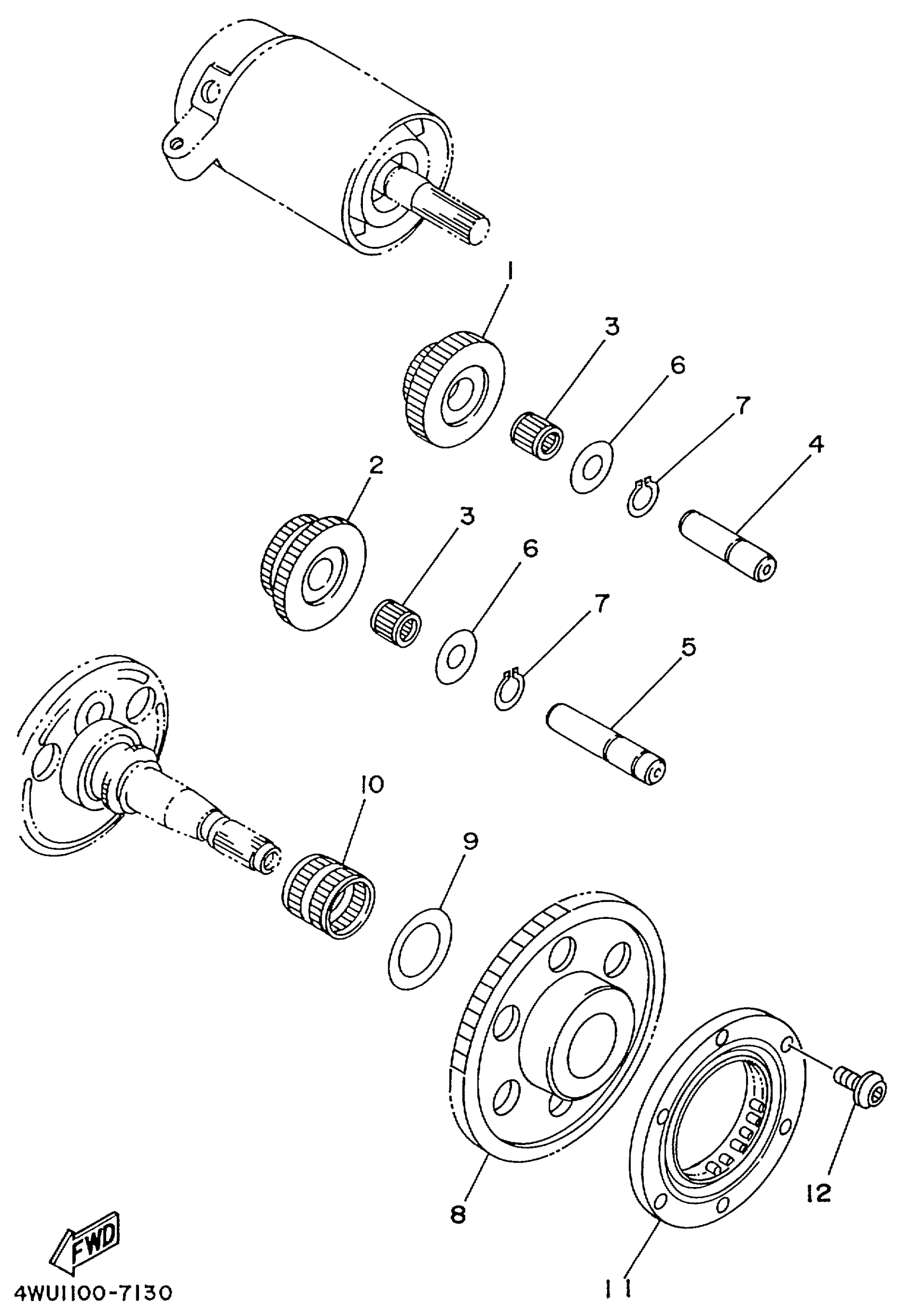 1
3
6
7
4
2
3
6
7
5
10
9
8
11
12
FWD
4WU1100-7130