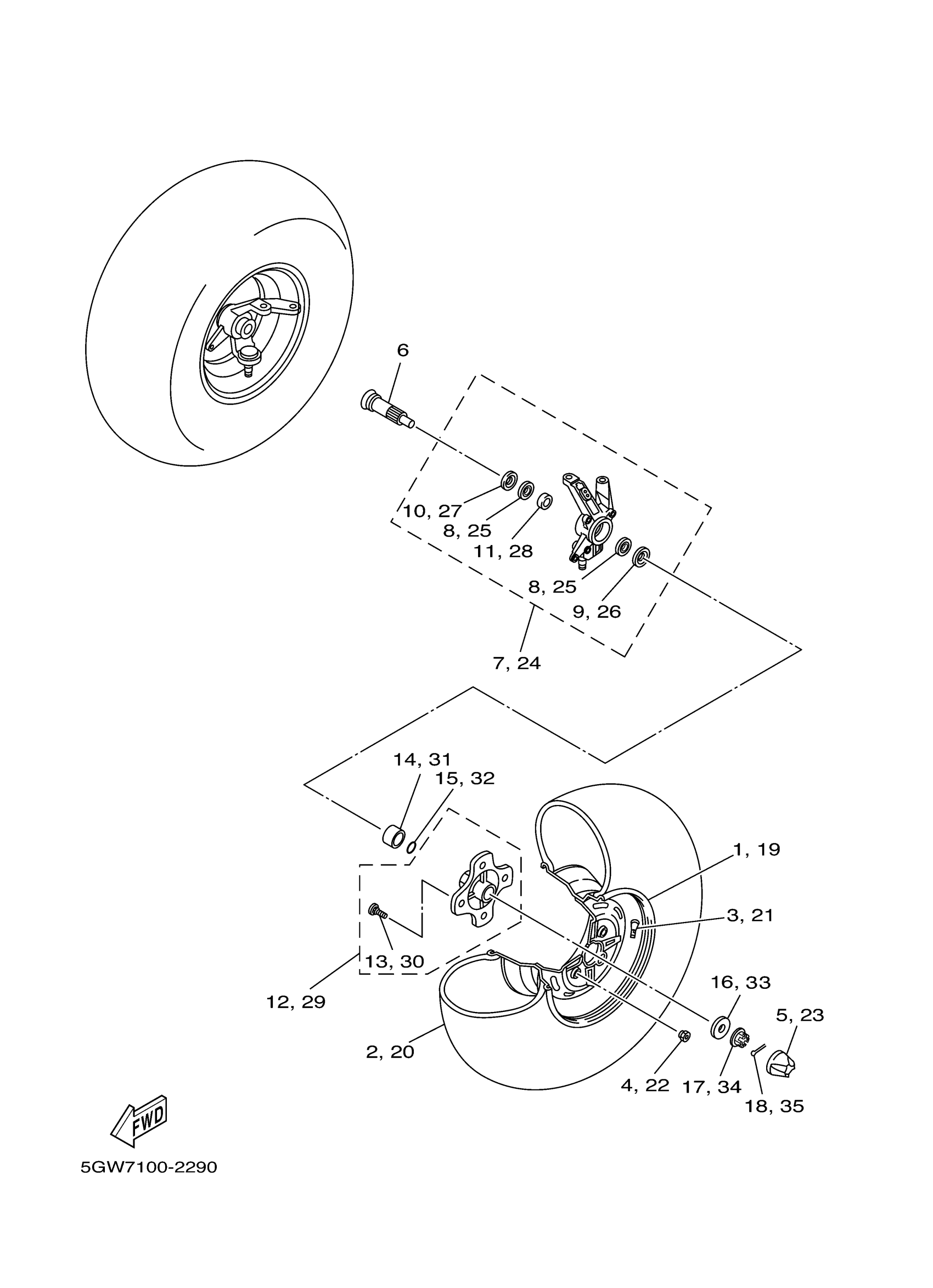 6

10, 27
8, 25
11, 28
8, 25
9, 26
7, 24

14, 31
15, 32
1, 19
3, 21
13, 30
12, 29
16, 33
5, 23
2, 20
4, 22
17, 34
18, 35

FWD

5GW7100-2290