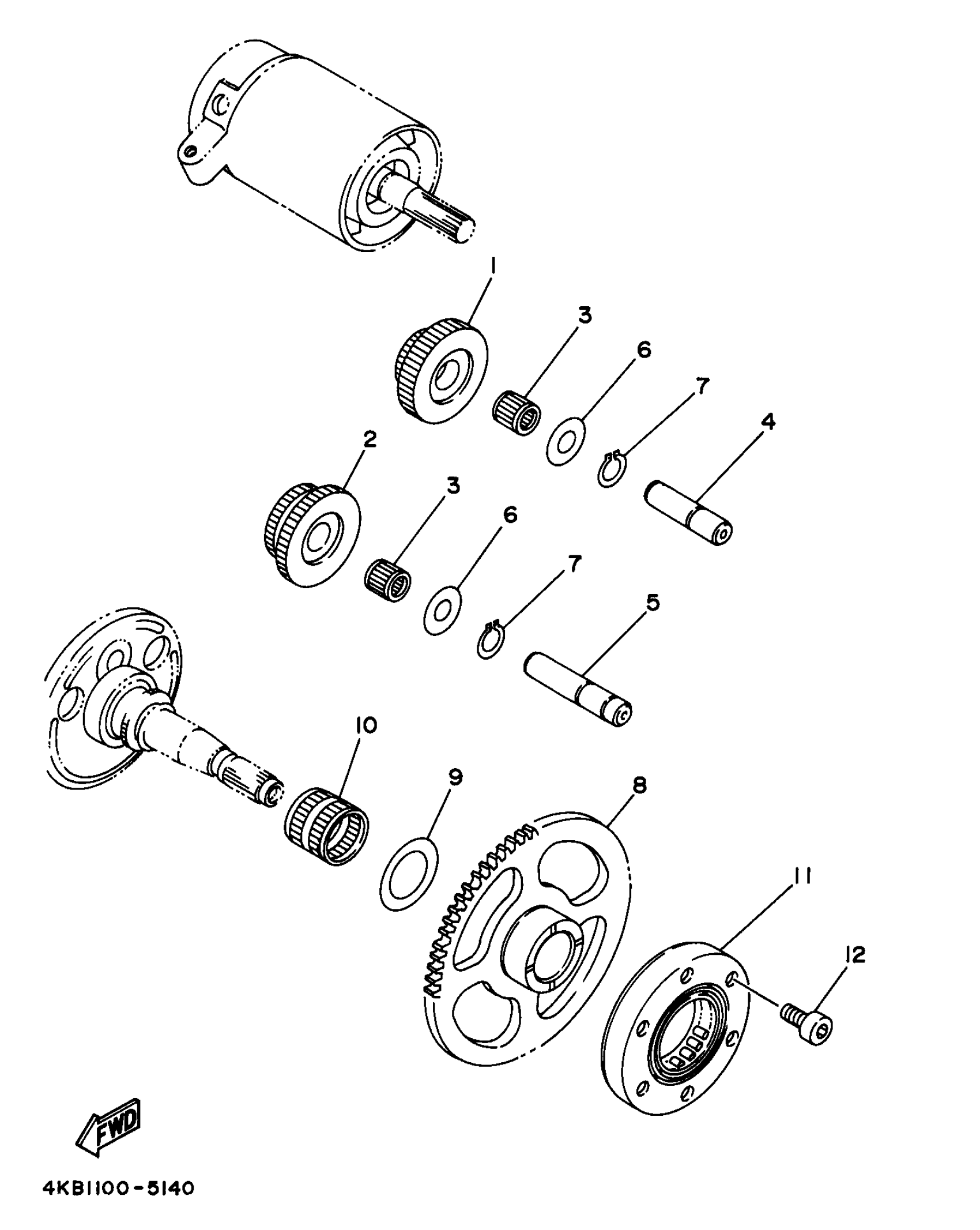 1
3
6
7
4
2
3
6
7
5
10
9
8
11
12
FWD
4KB1100-5140