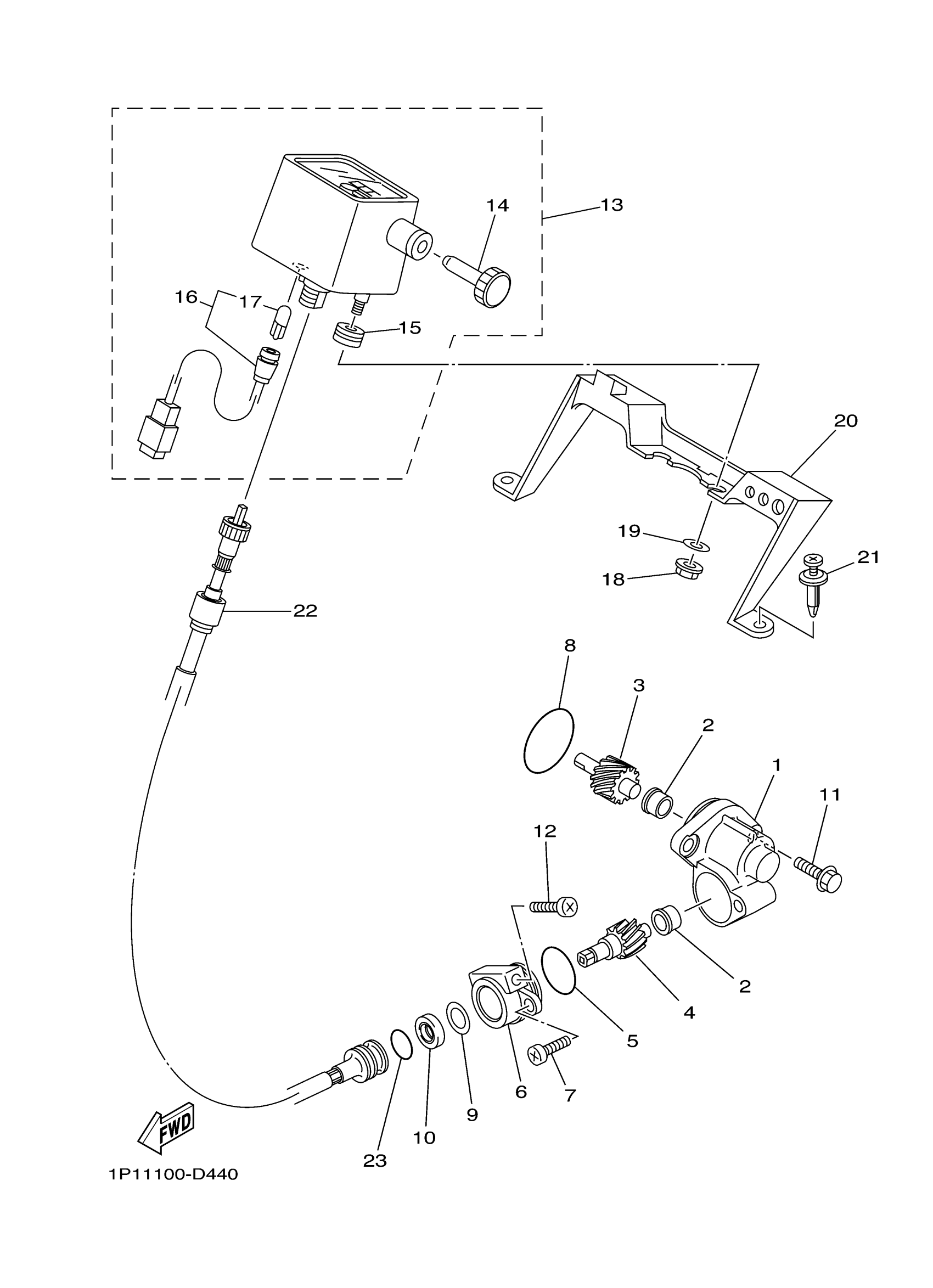 14
13
16
17
15
20
19
18
21
22
8
3
2
1
11
12
2
4
5
6
7
9
10
23
FWD
1P11100-D440