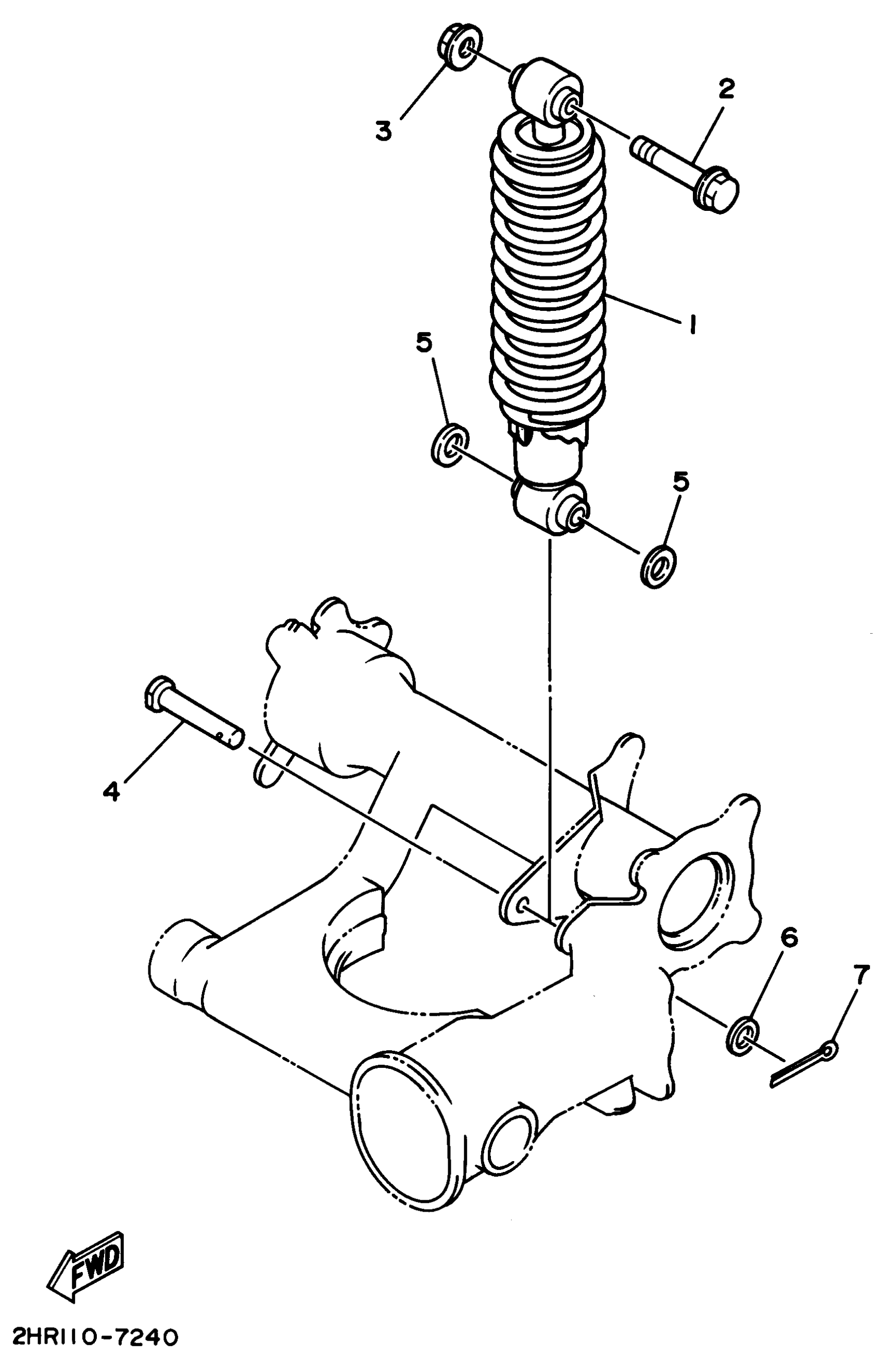 3

2

1

5

5

4

6

7

FWD

2HR110-7240