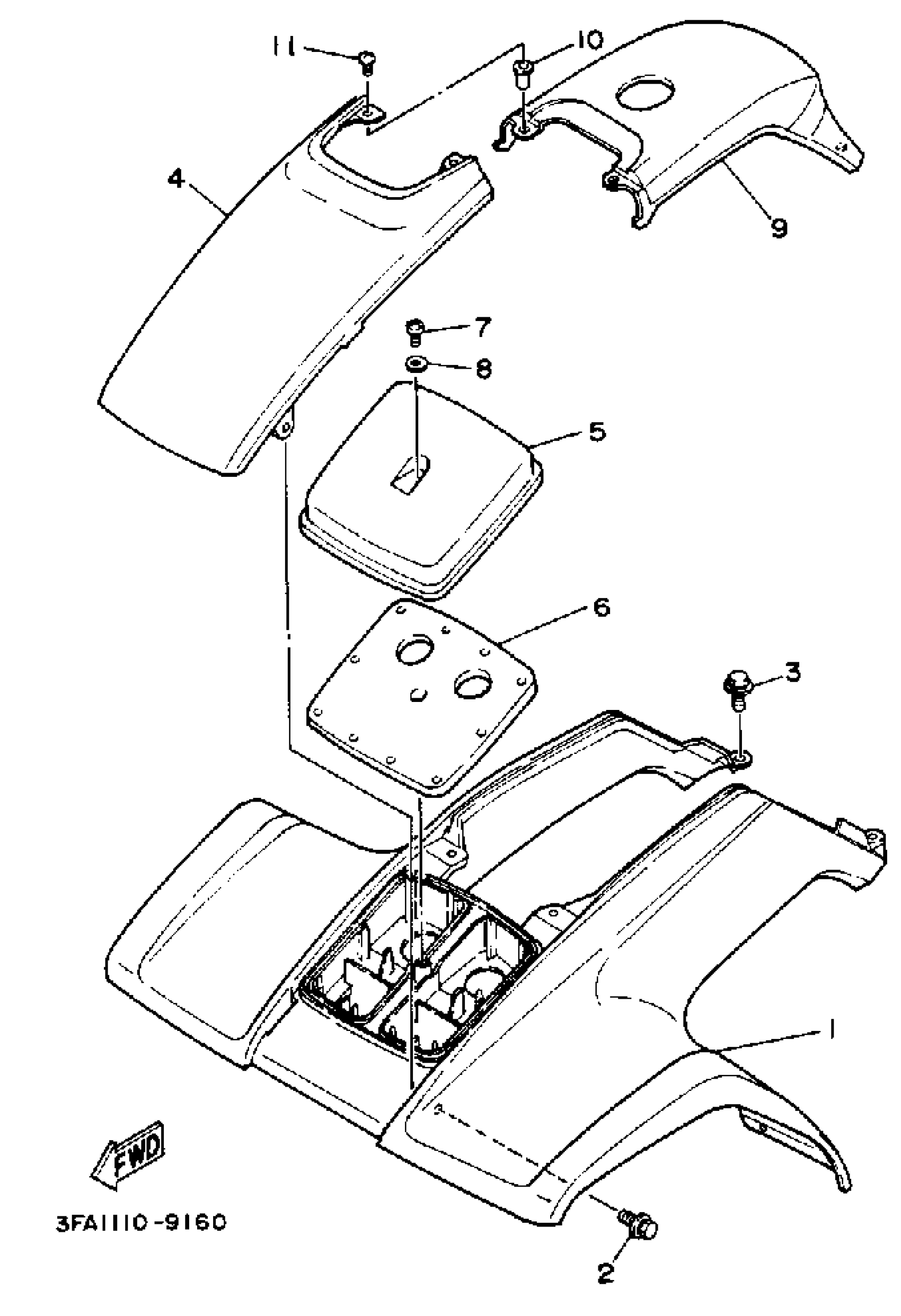 11
10
4
9
7
8
5
6
3
1
FWD
3FA1110-9160
2