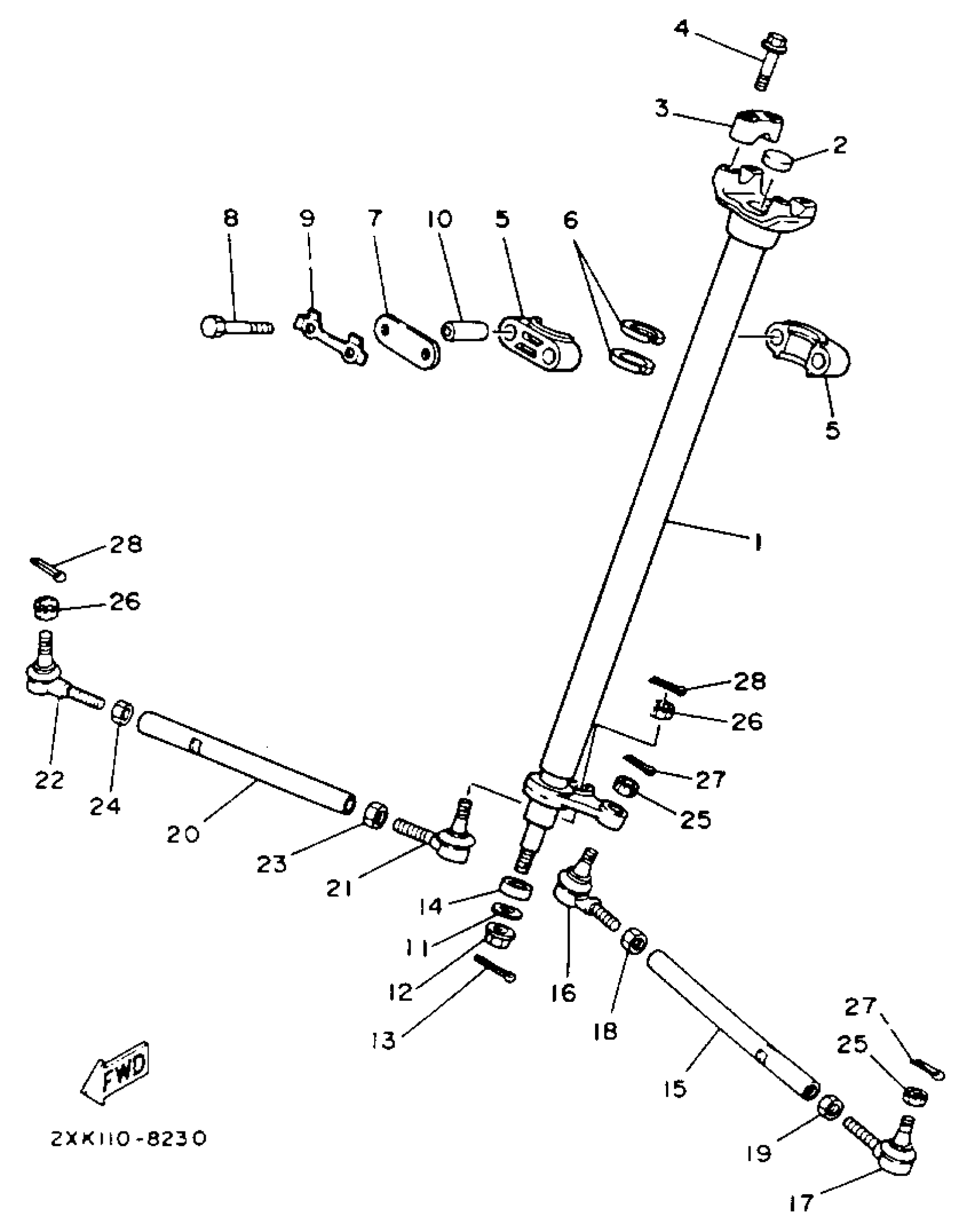 4
3
2
8
9
7
10
5
6
5
1
28
26
28
26
27
25
22
24
20
23
21
14
11
12
13
16
18
15
27
25
19
17
FWD
2XK110-8230