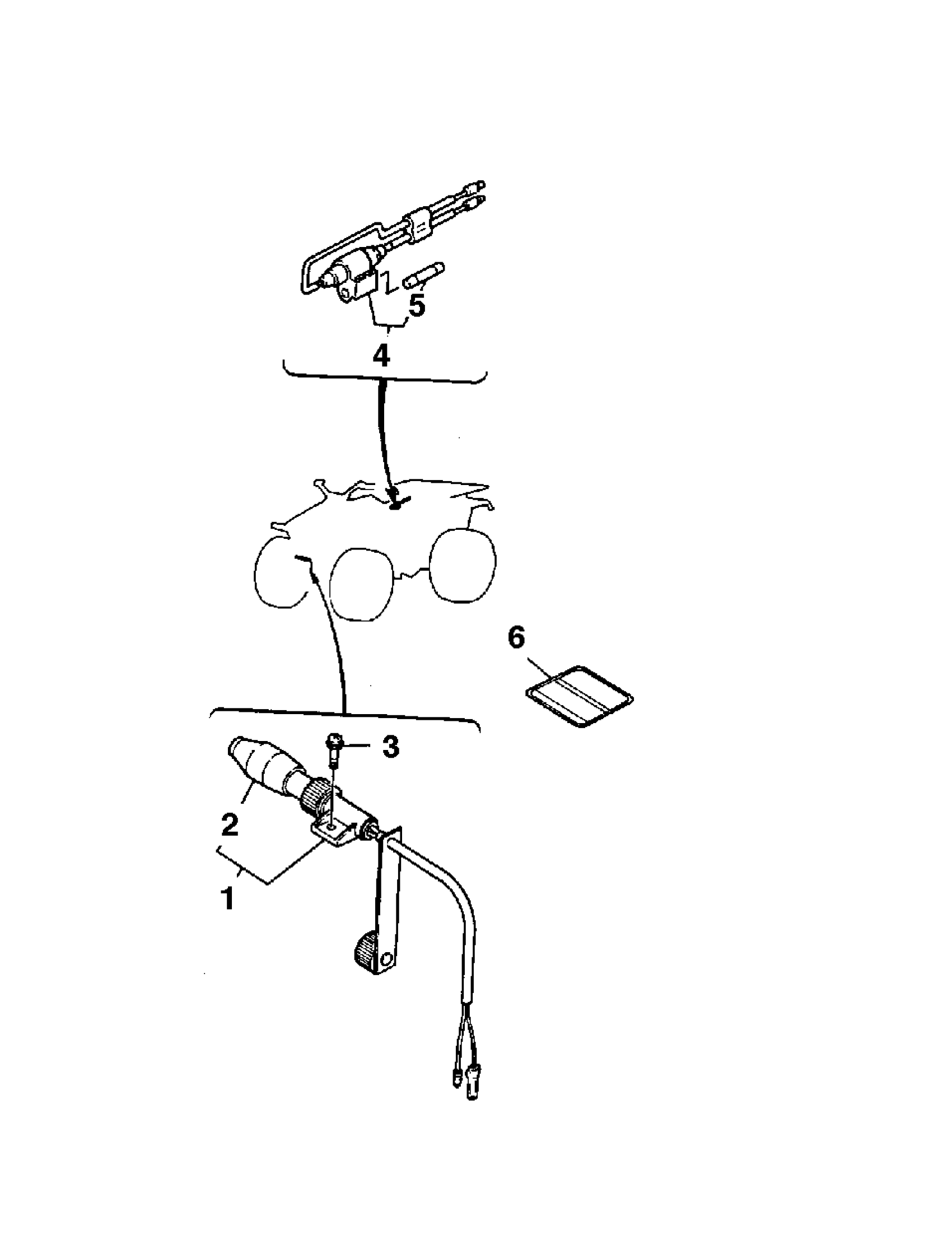 5
4
6
3
2
1