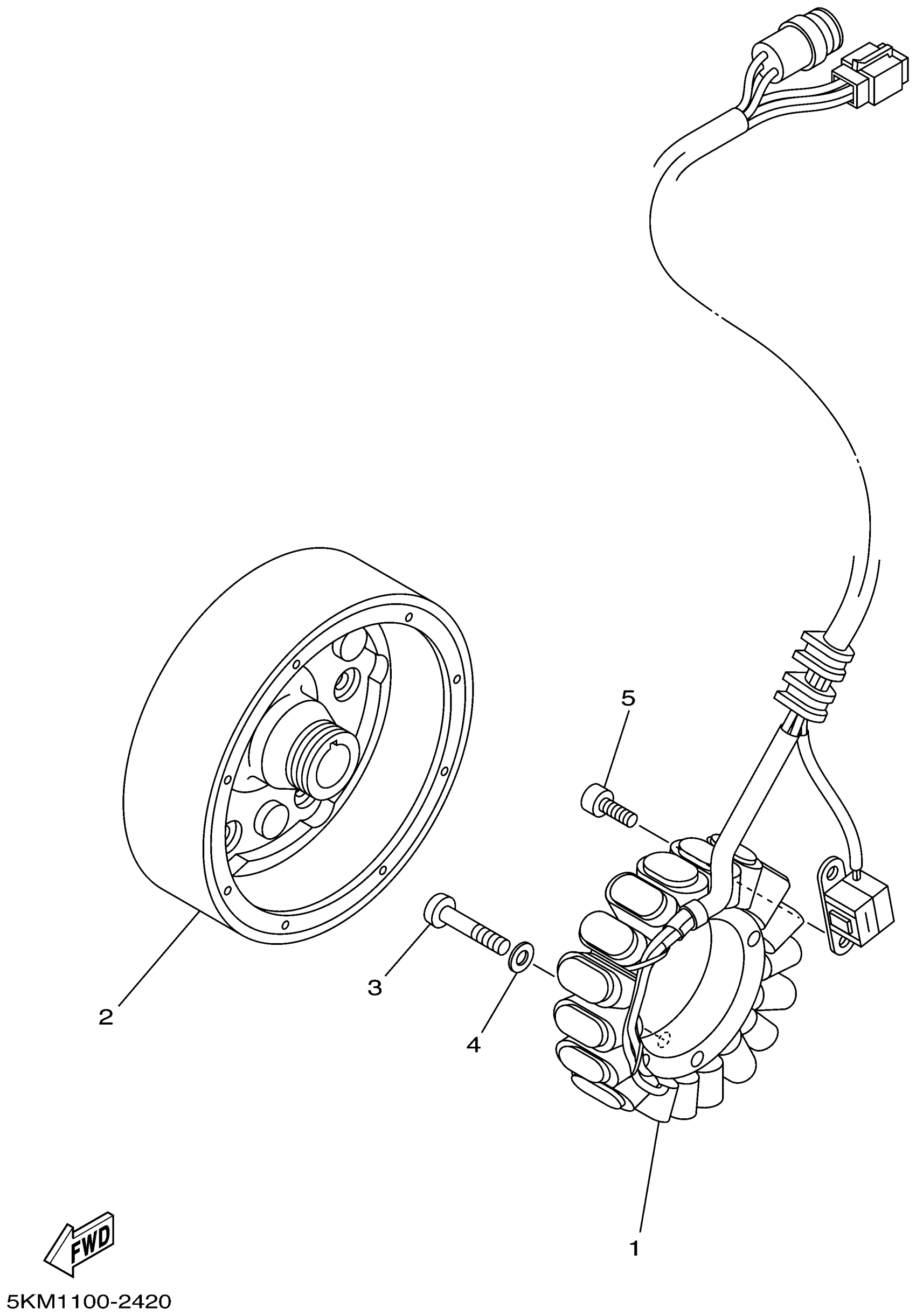 5

3

2

4

1

FWD

5KM1100-2420