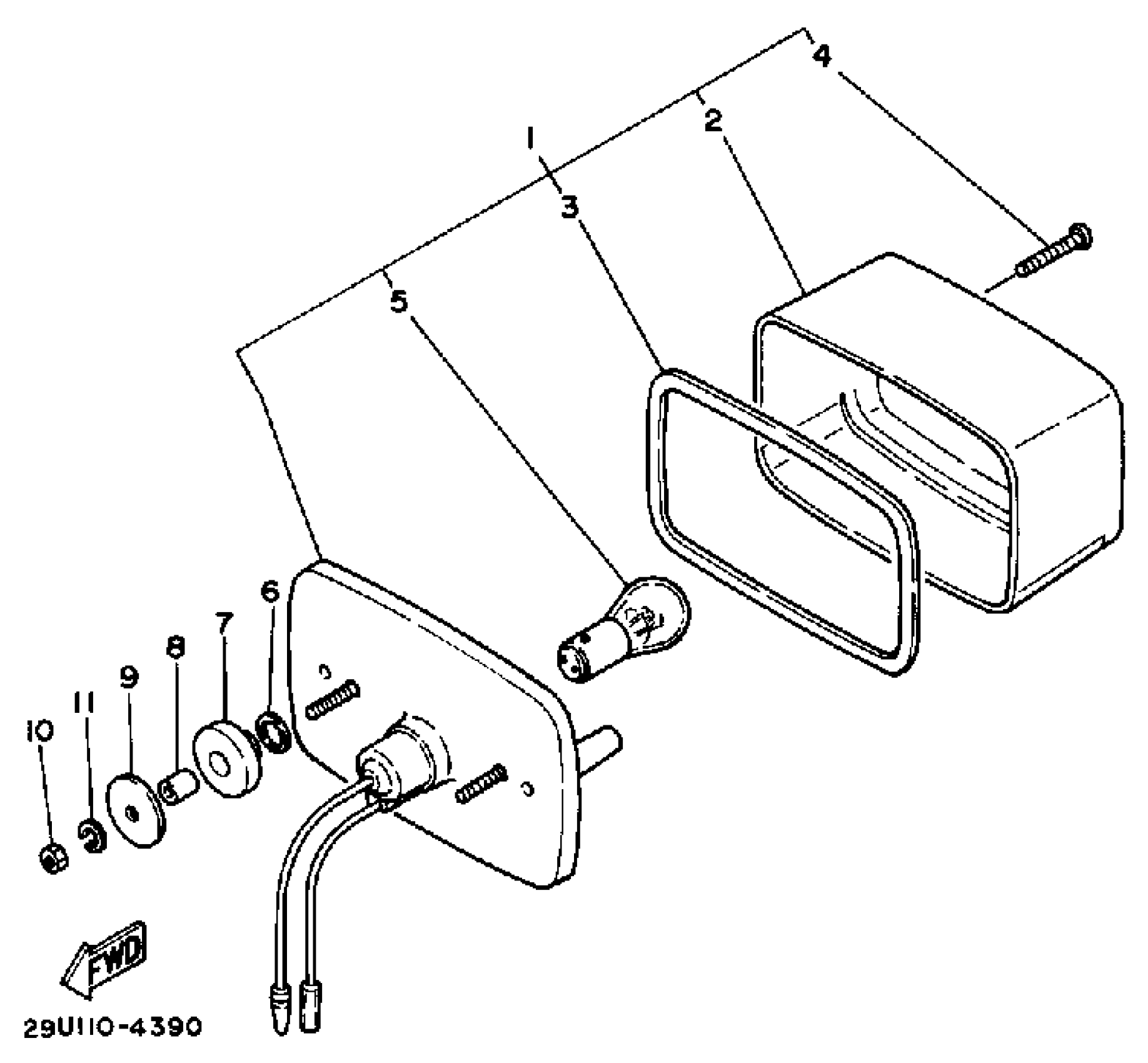 4
2
1
3
5
6
7
8
9
11
10
FWD
29U110-4390