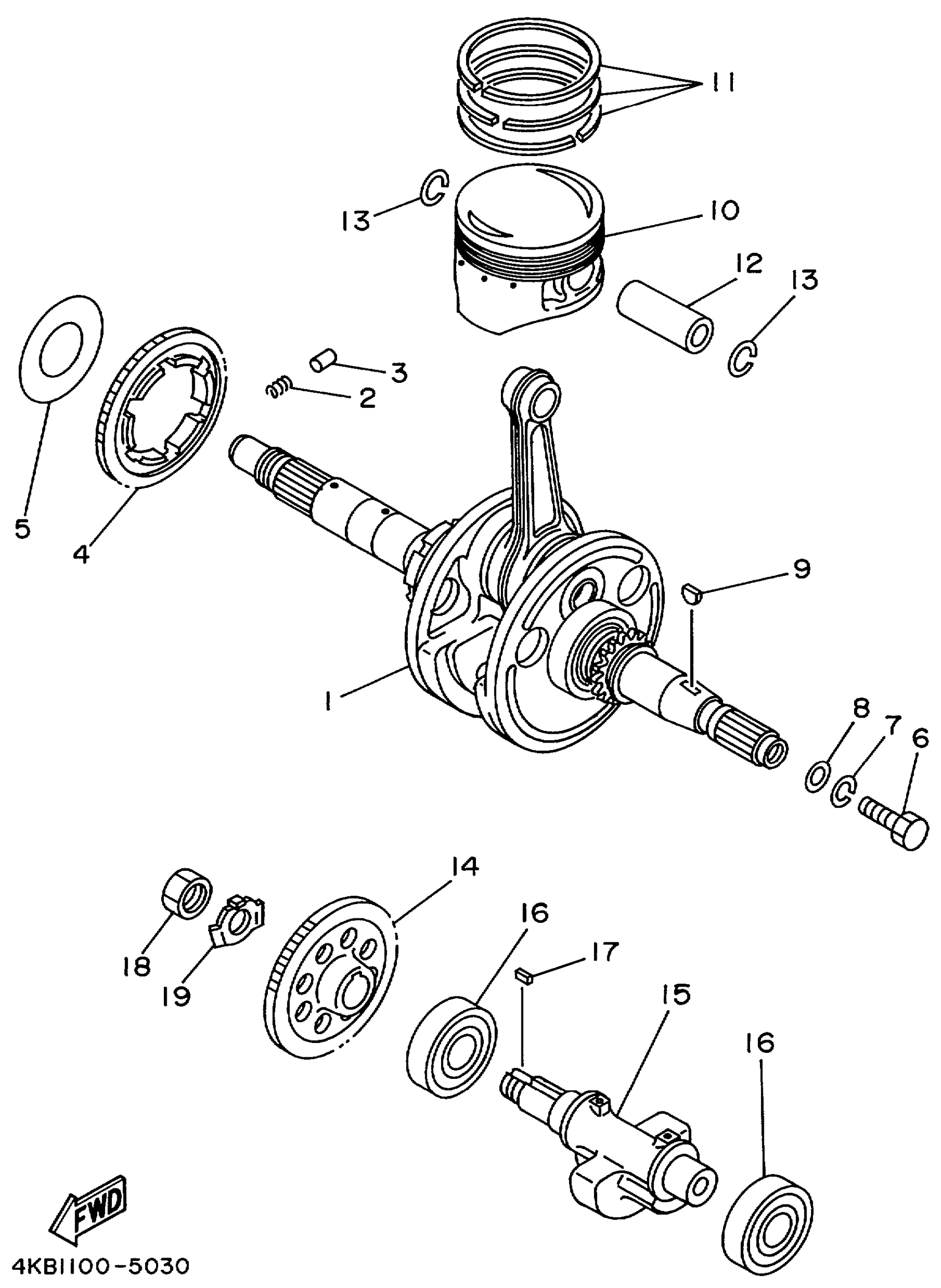 11
13
10
12
13
3
2
5
4
9
1
8
7
6
14
16
17
18
19
15
16
FWD
4KB1100-5030