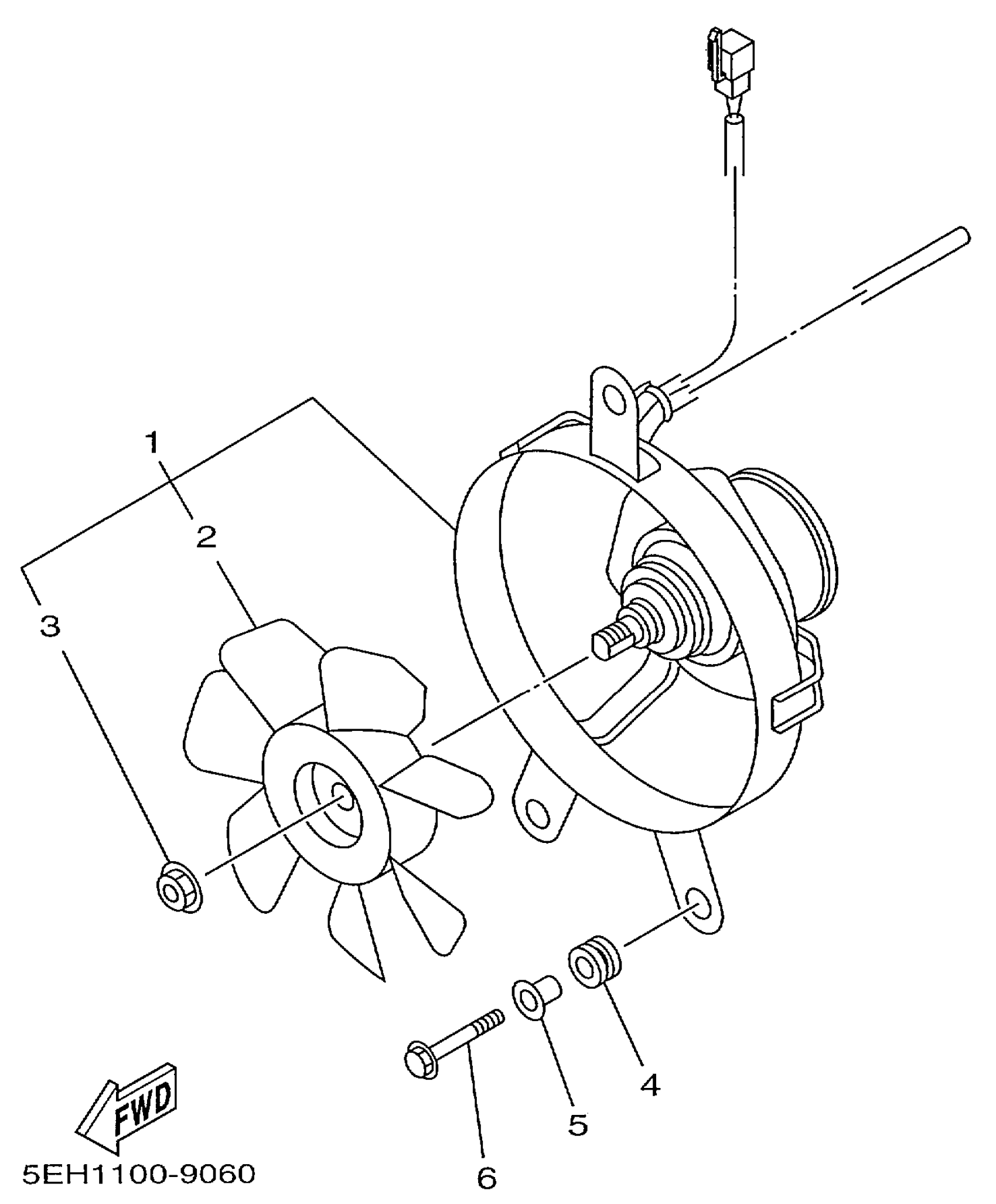 1
2
3
4
5
6
FWD
5EH1100-9060