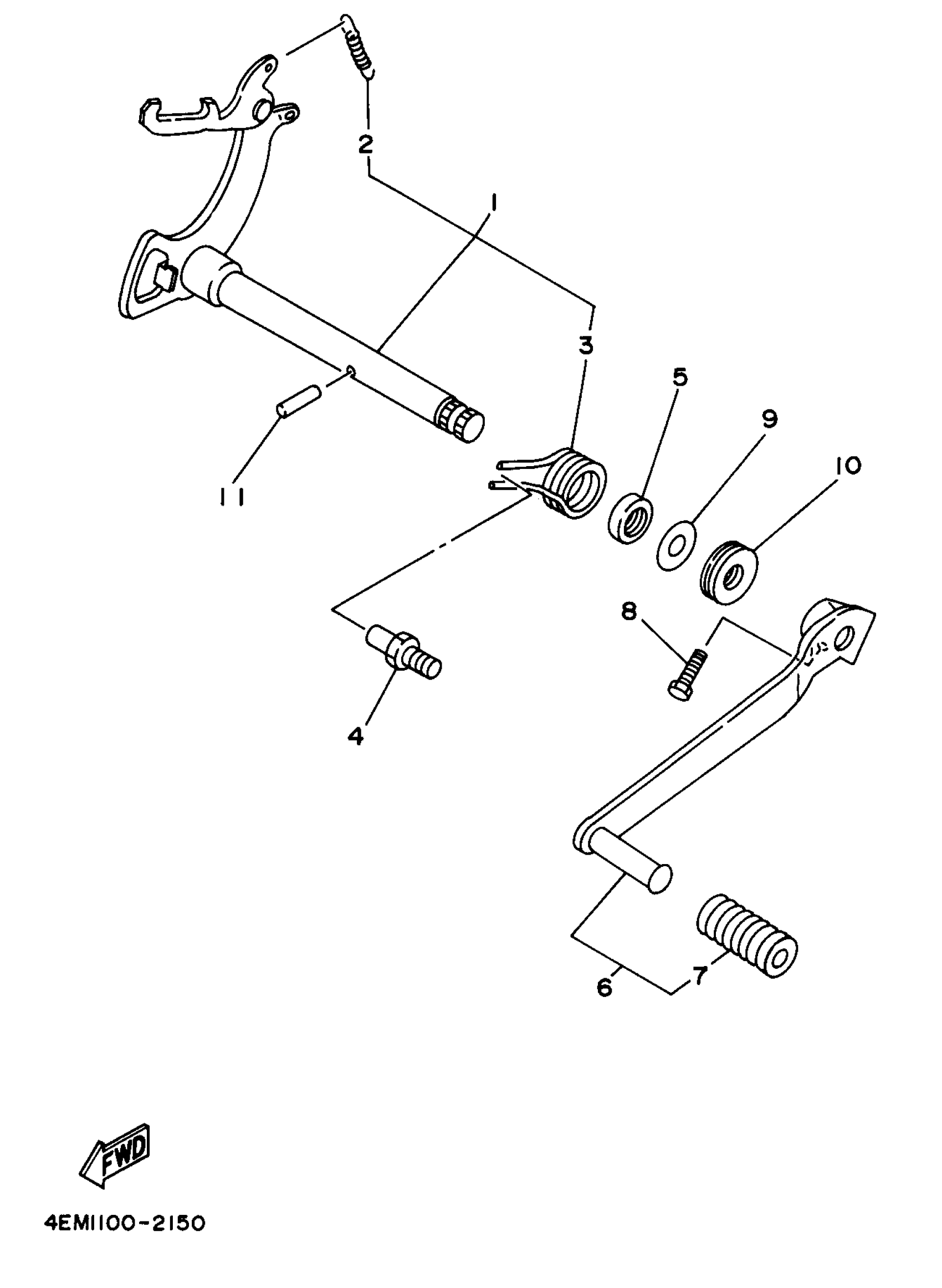 2
1
3
5
9
10
11
8
4
6
7
FWD
4EM1100-2150