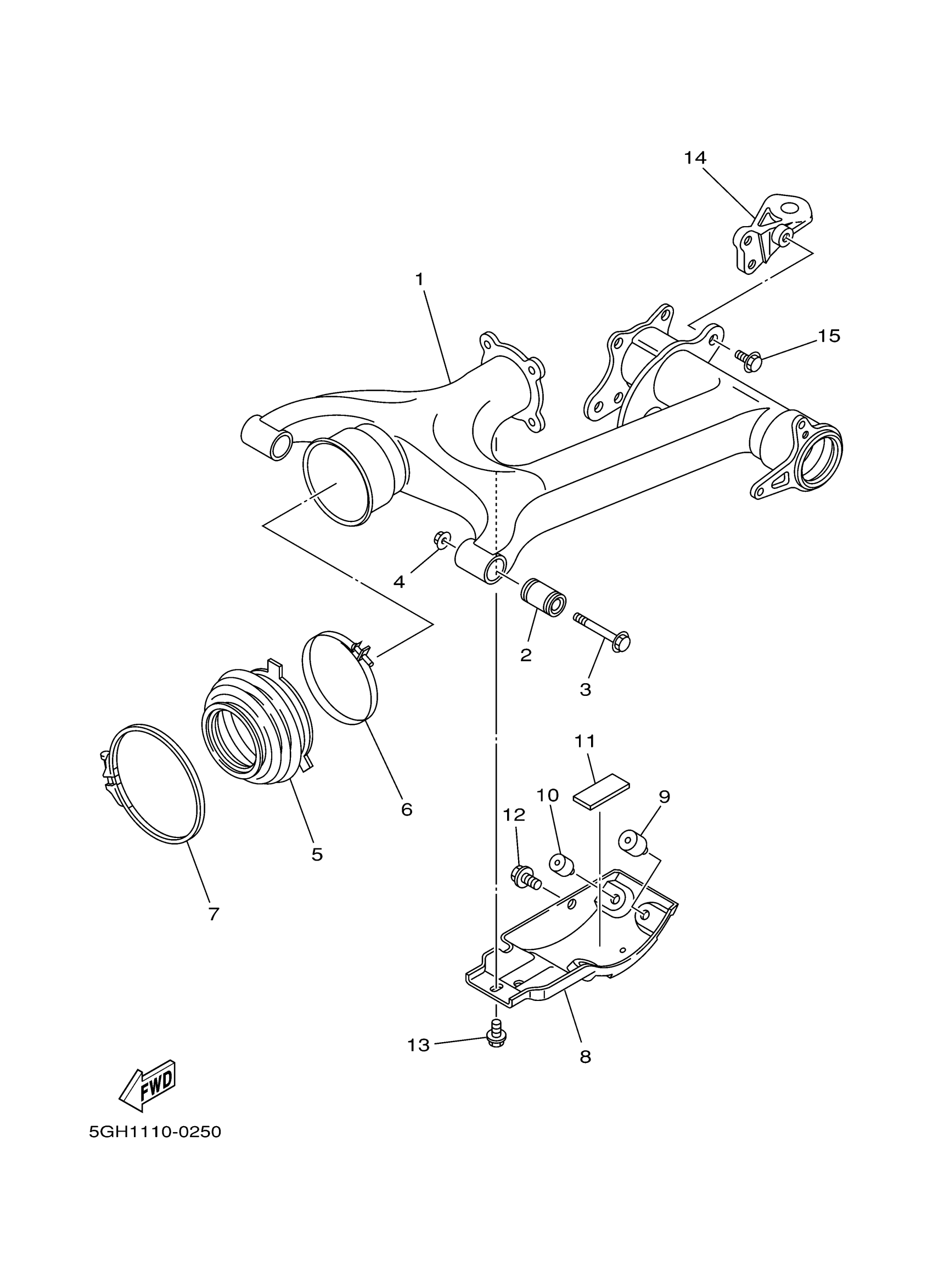 14

1

15

4

2

3

11

10

9

12

6

5

7

13

8

FWD

5GH1110-0250