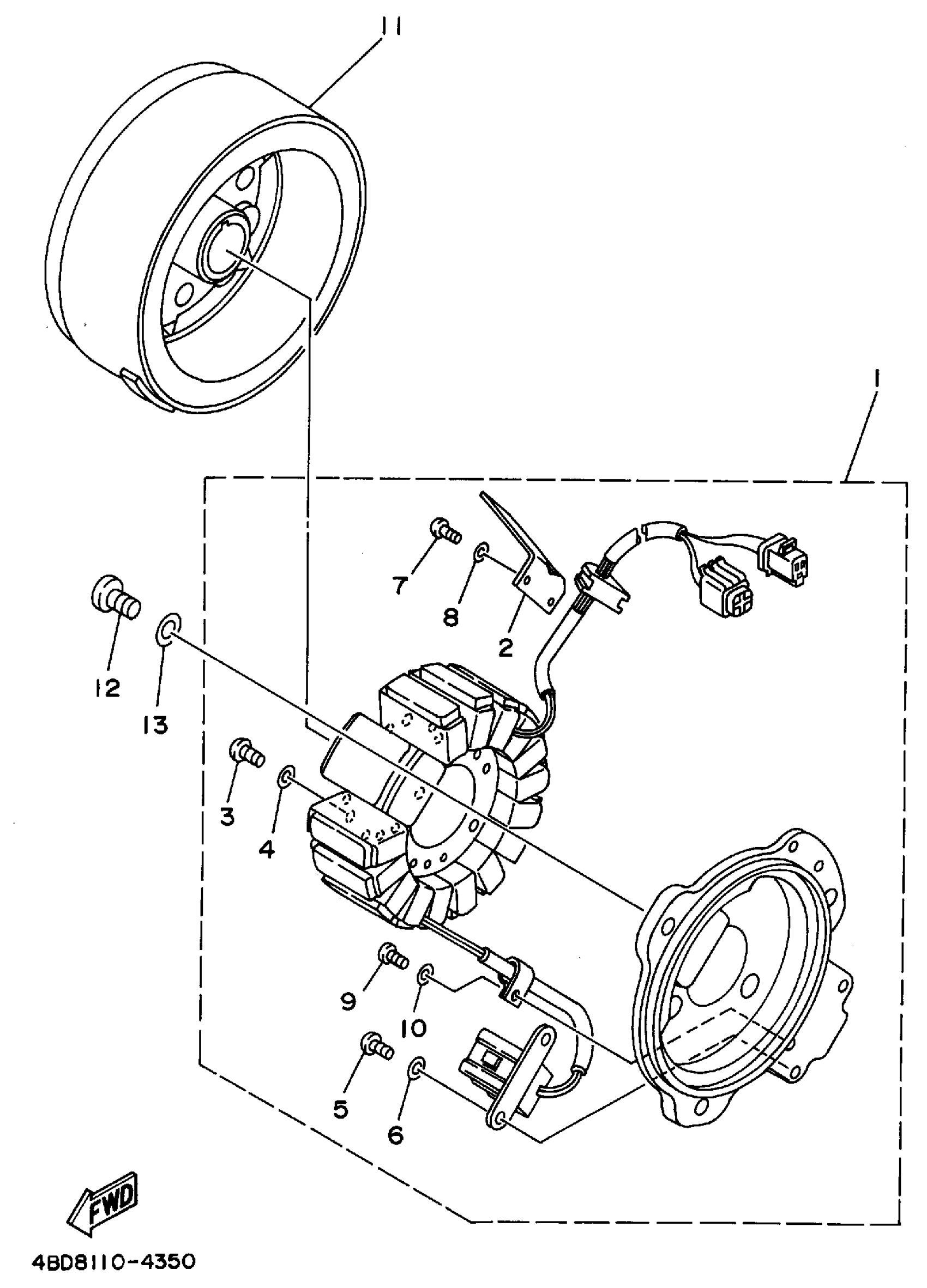 11

1

7

8

2

12

13

3

4

9

10

5

6

FWD

4BD8110-4350