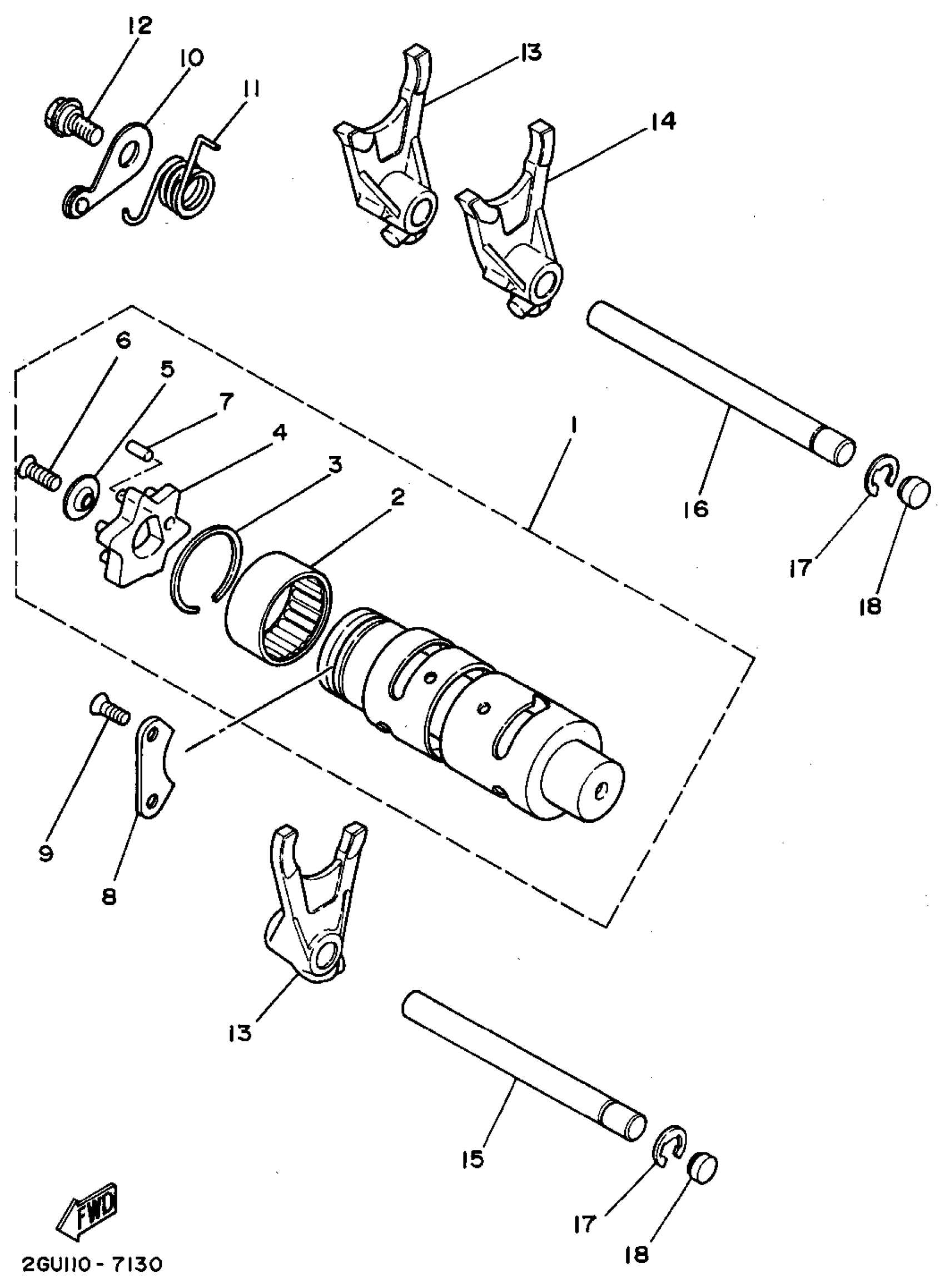 12
10
11
13
14
6
5
7
4
3
2
1
16
17
18
9
8
13
15
17
18
FWD
2GU110 - 7130