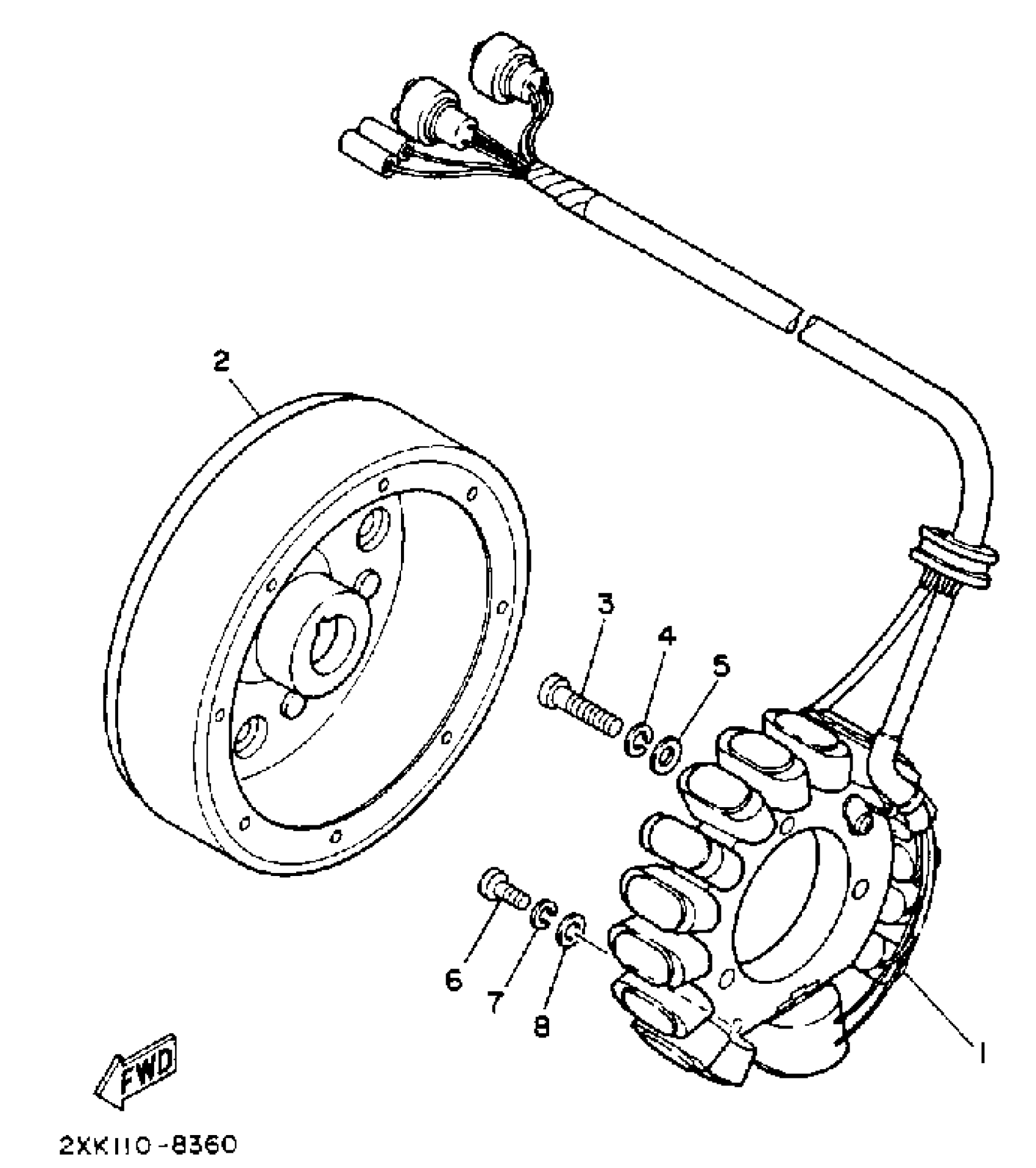 2

3

4

5

6

7

8

1

FWD

2XK110-8360