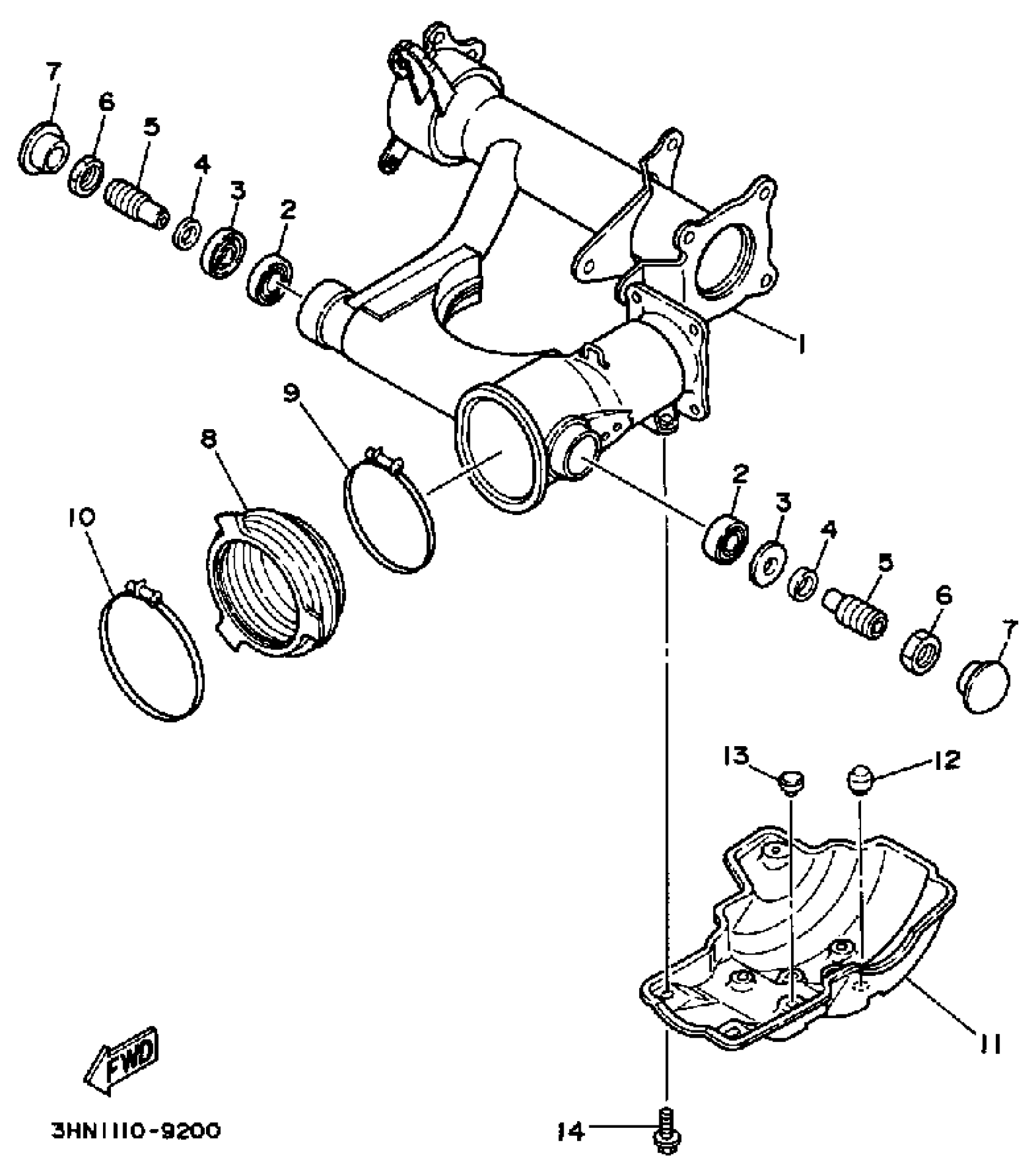 7
6
5
4
3
2
1
9
8
10
2
3
4
5
6
7
13
12
11
FWD
3HN1110-9200
14