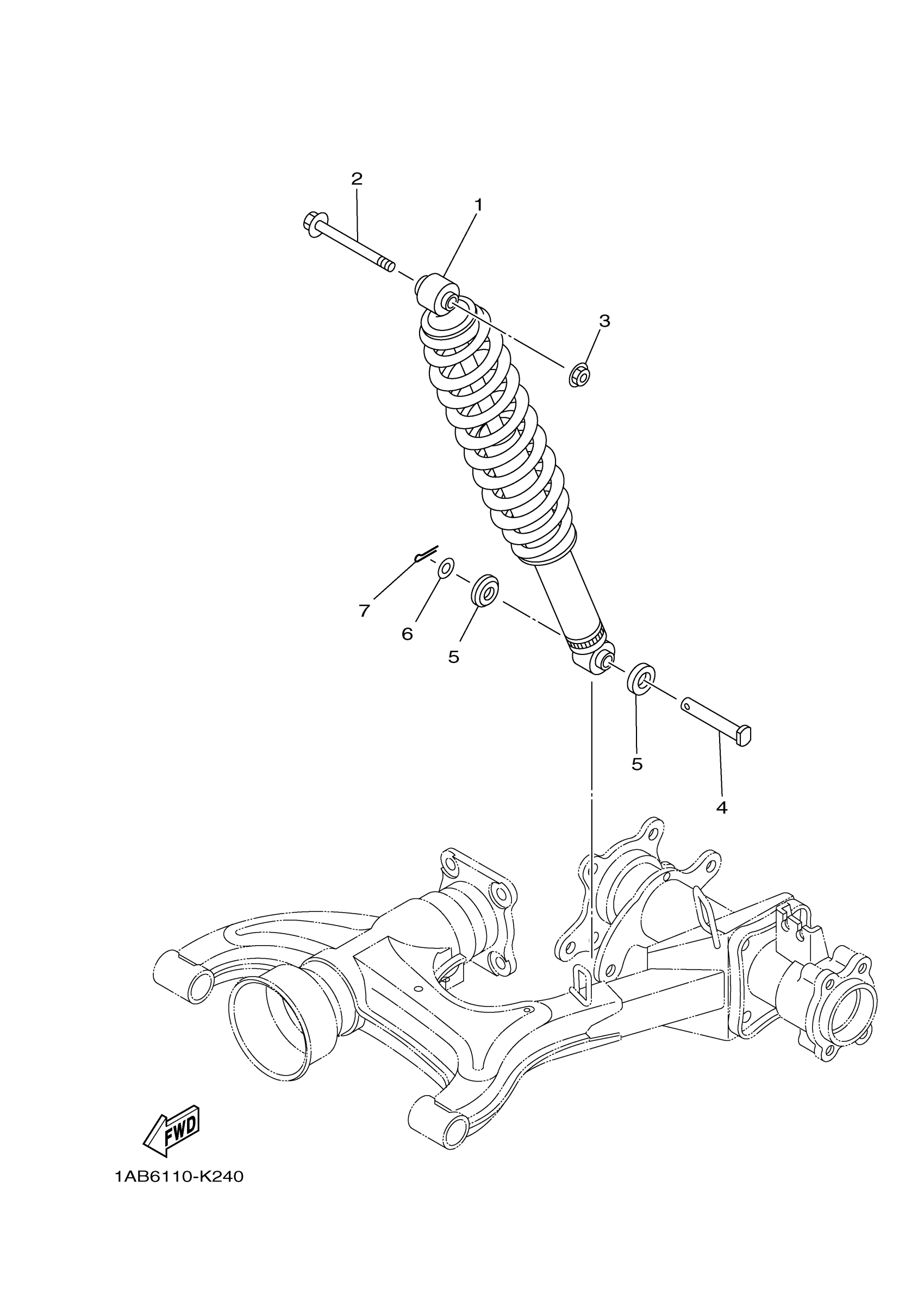 2
1
3
7
6
5
5
4
FWD
1AB6110-K240