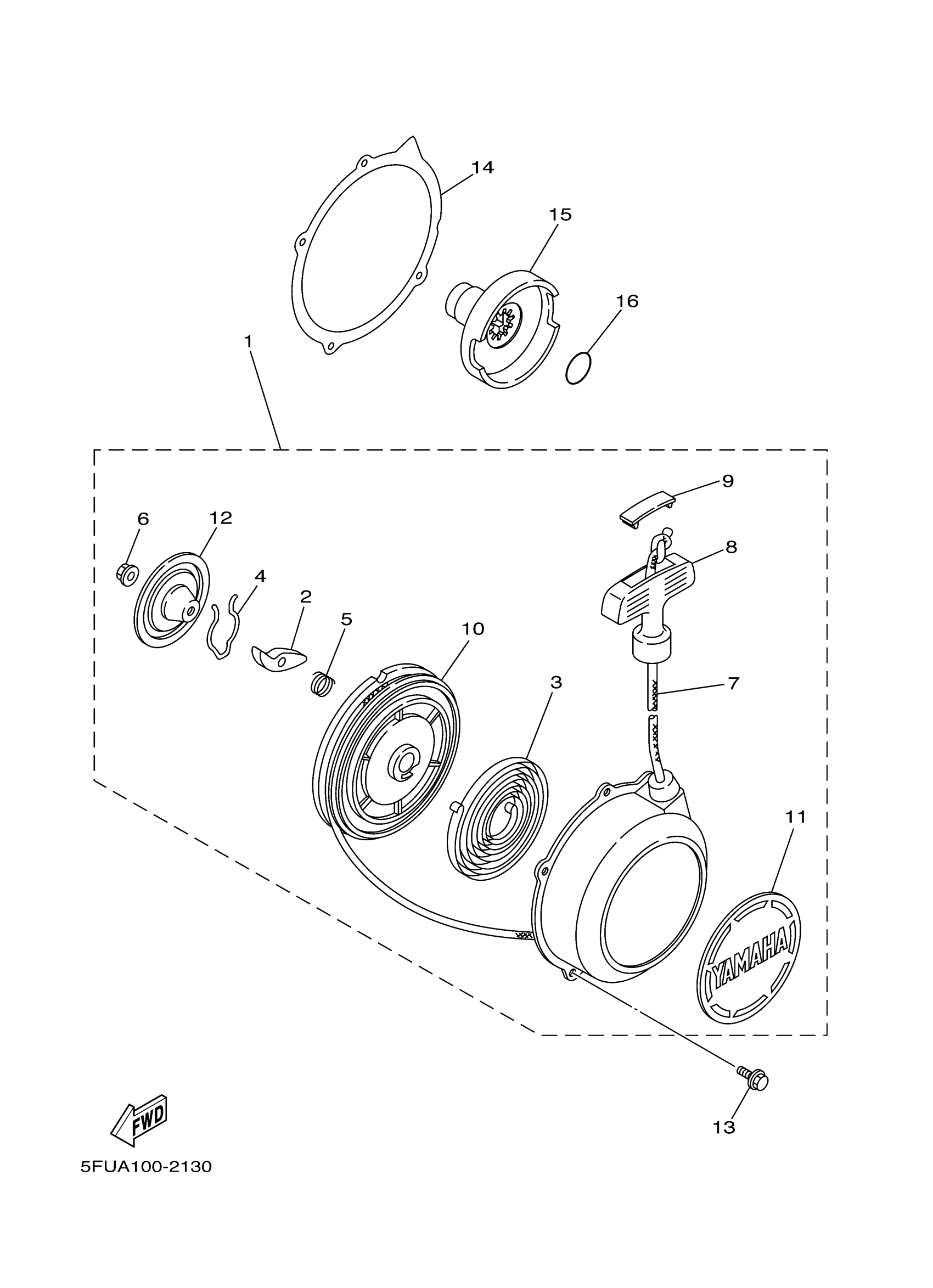 14
15
16
1
9
6
12
8
4
2
5
10
3
7
11
YAMAHA
13
FWD
5FUA100-2130