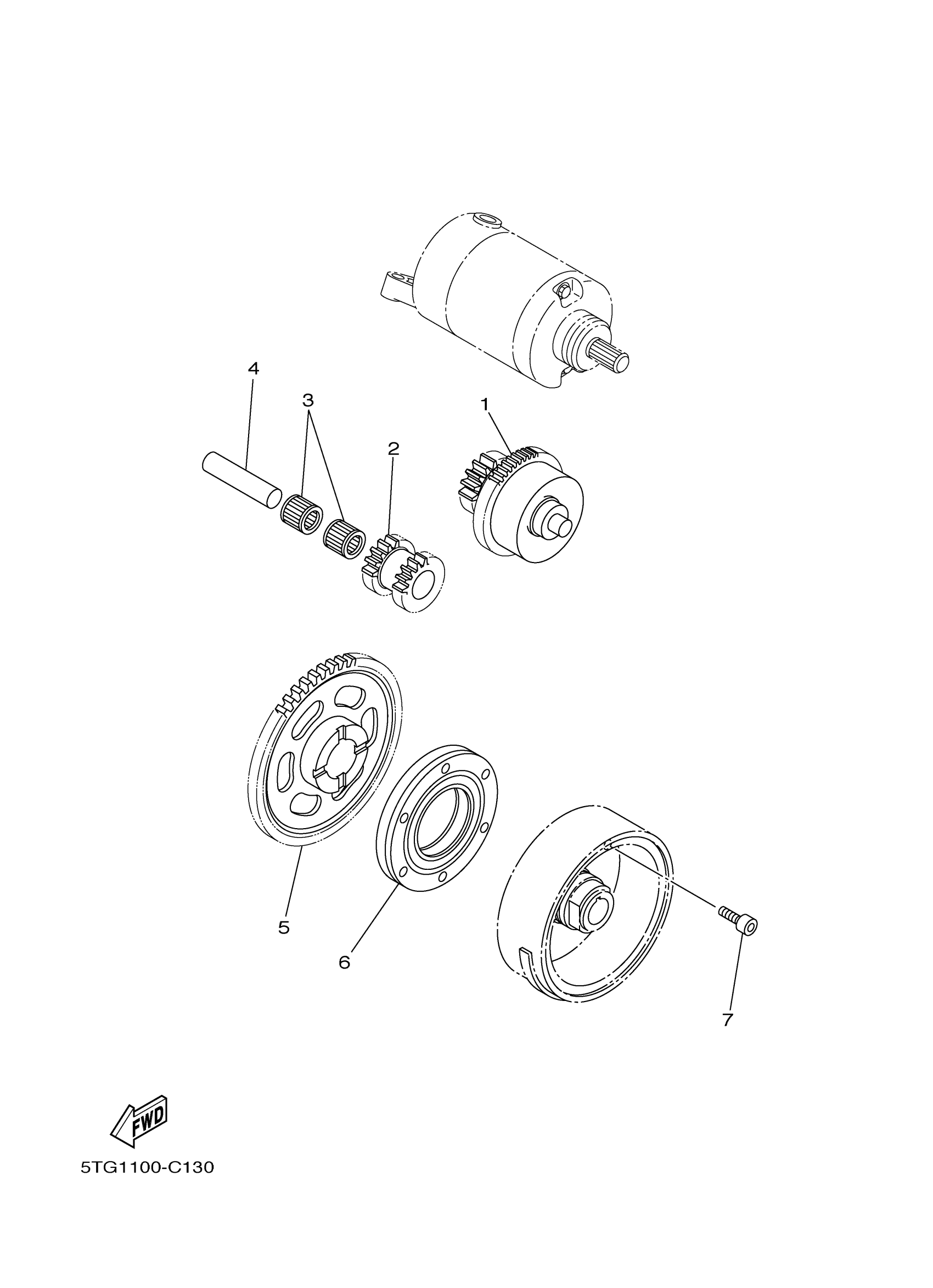 4
3
1
2
5
6
7
FWD
5TG1100-C130