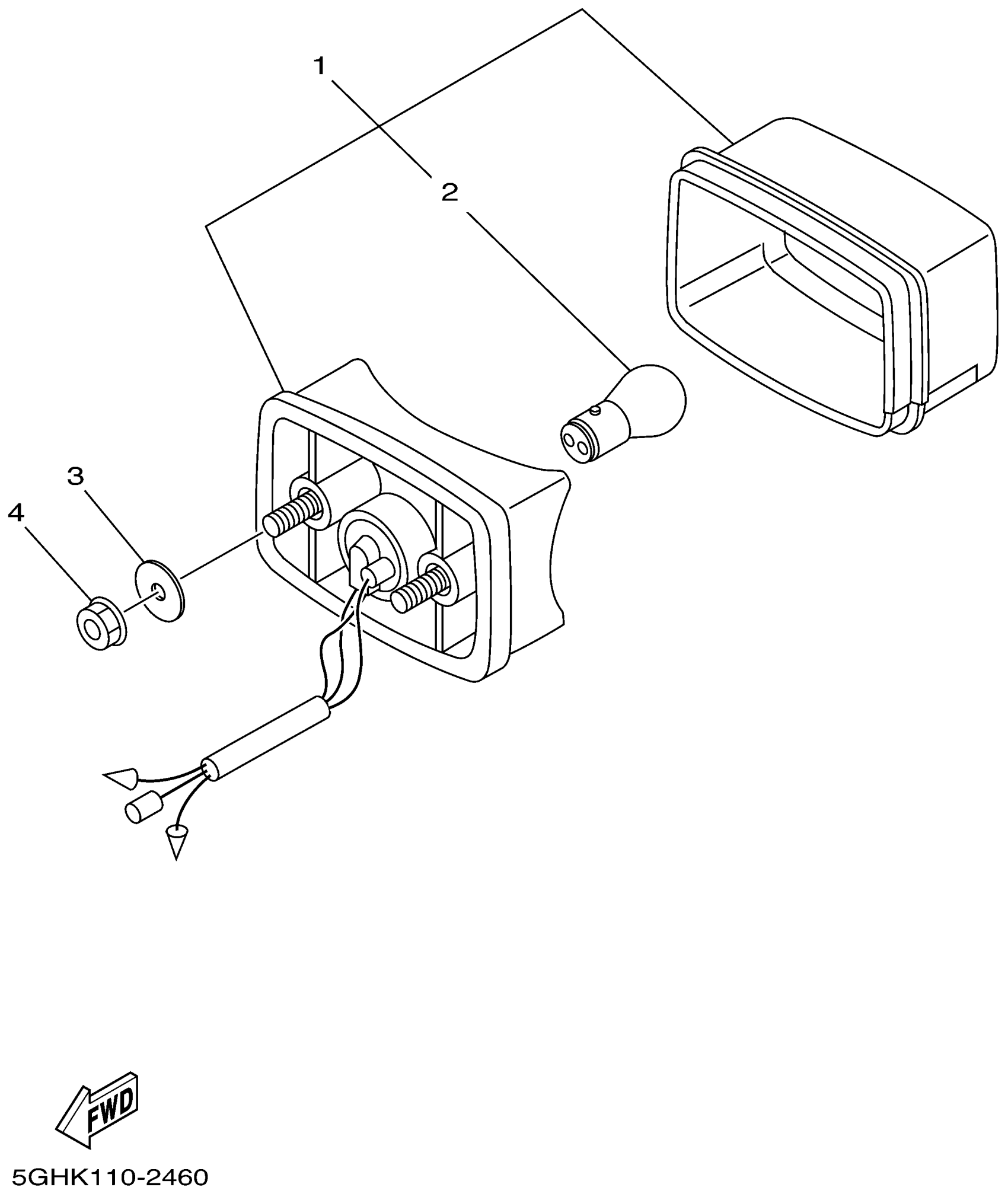 1

2

3

4

FWD

5GHK110-2460