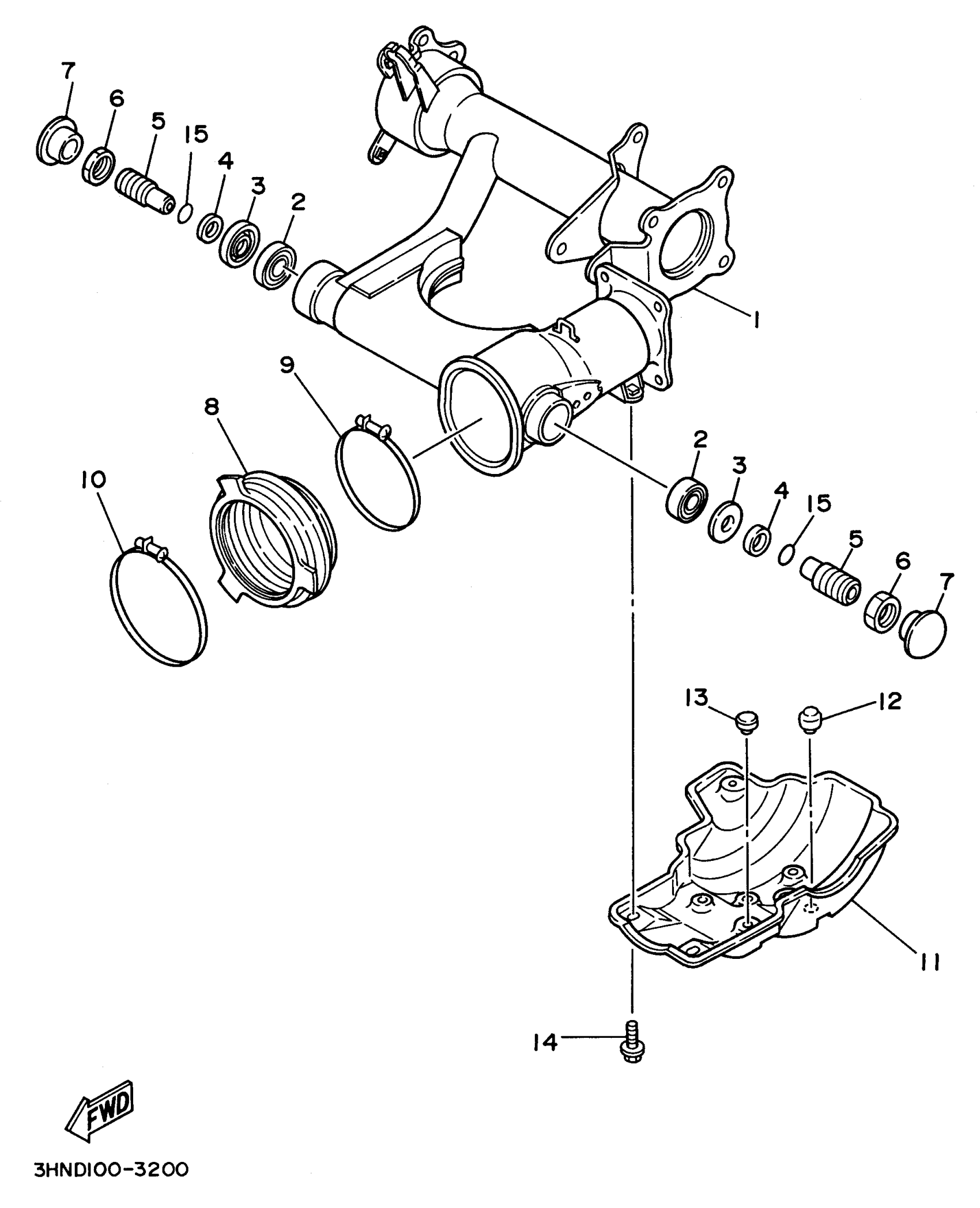 7
6
5
15
4
3
2
1
9
8
10
2
3
4
15
5
6
7
13
12
11
14
FWD
3HND100-3200