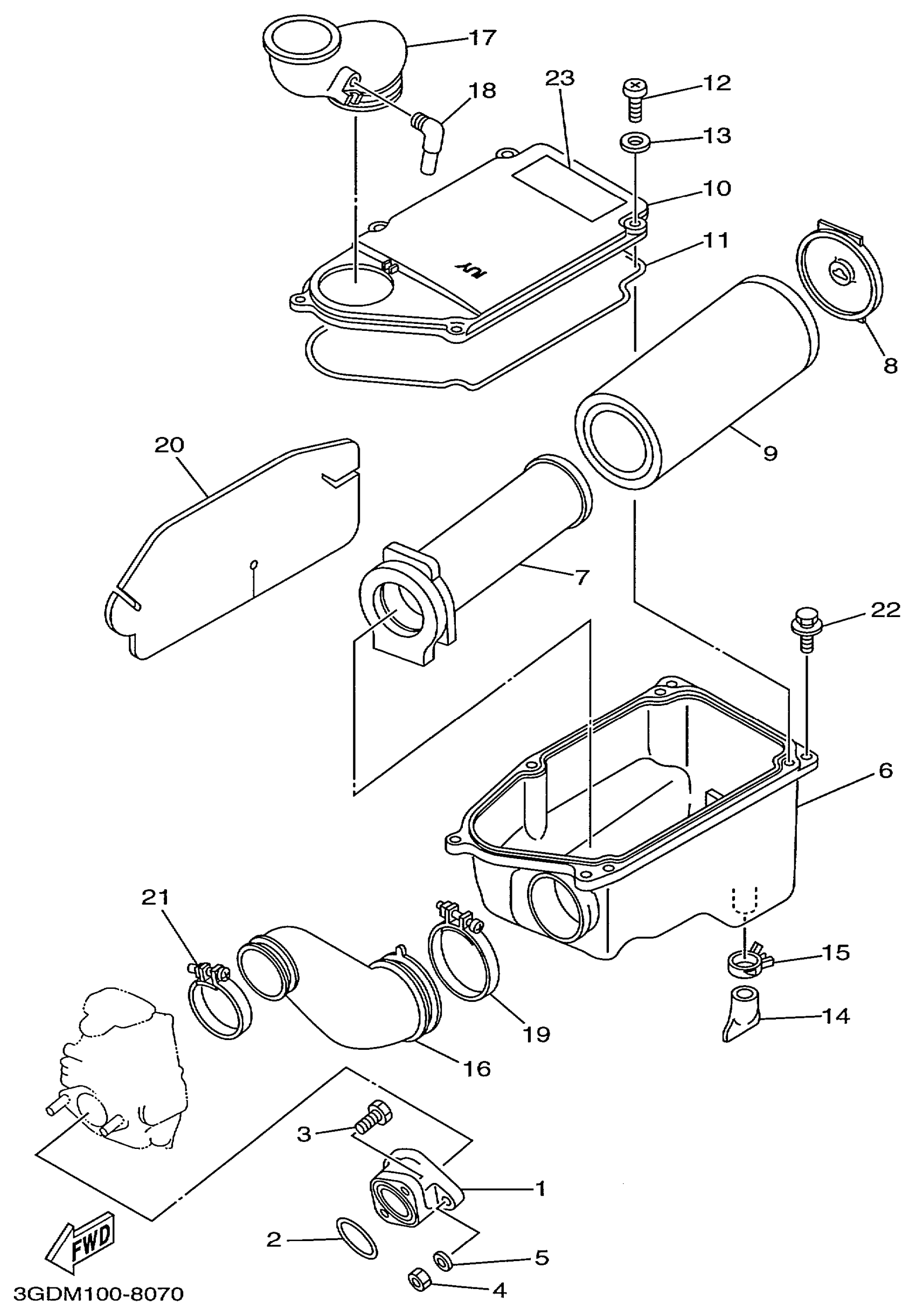 17
18
23
12
13
10
11
8
9
20
7
22
6
21
15
14
19
16
3
1
2
5
4
FWD
3GDM100-8070