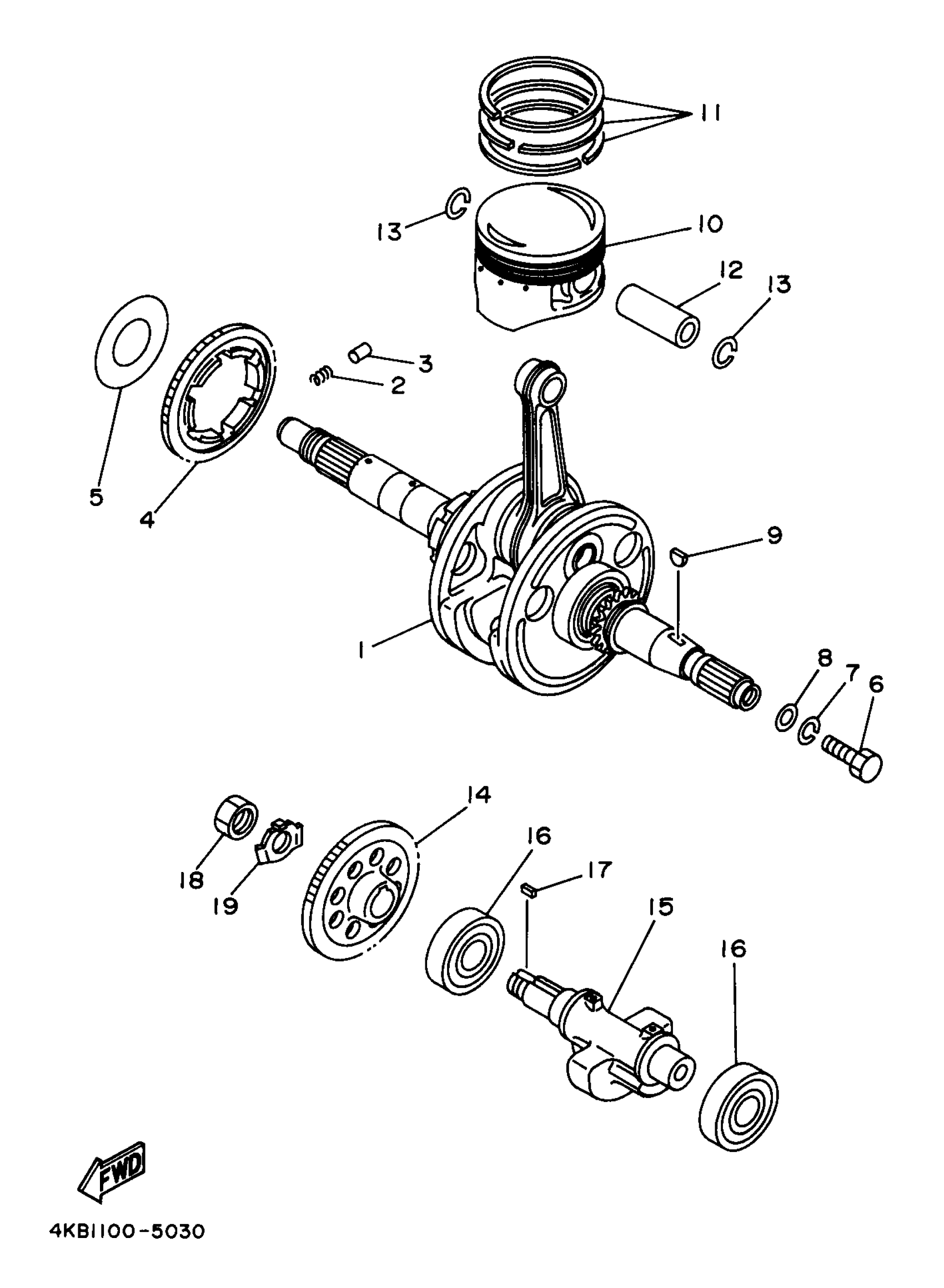 11
13
10
12
13
3
2
5
4
9
1
8
7
6
14
16
17
18
19
15
16
FWD
4KB1100-5030