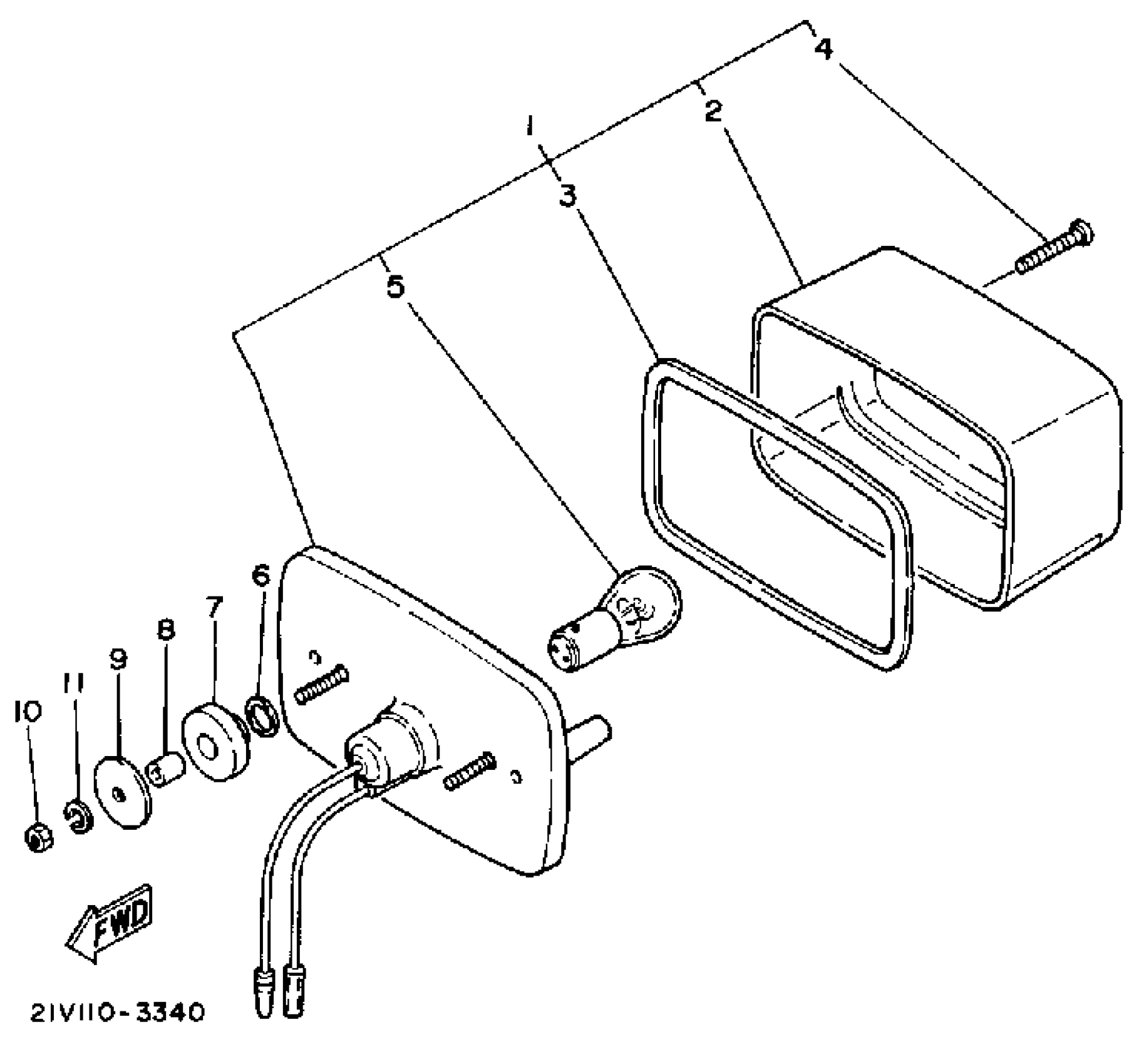 4
2
1
3
5
6
7
8
9
11
10
FWD
21V110-3340