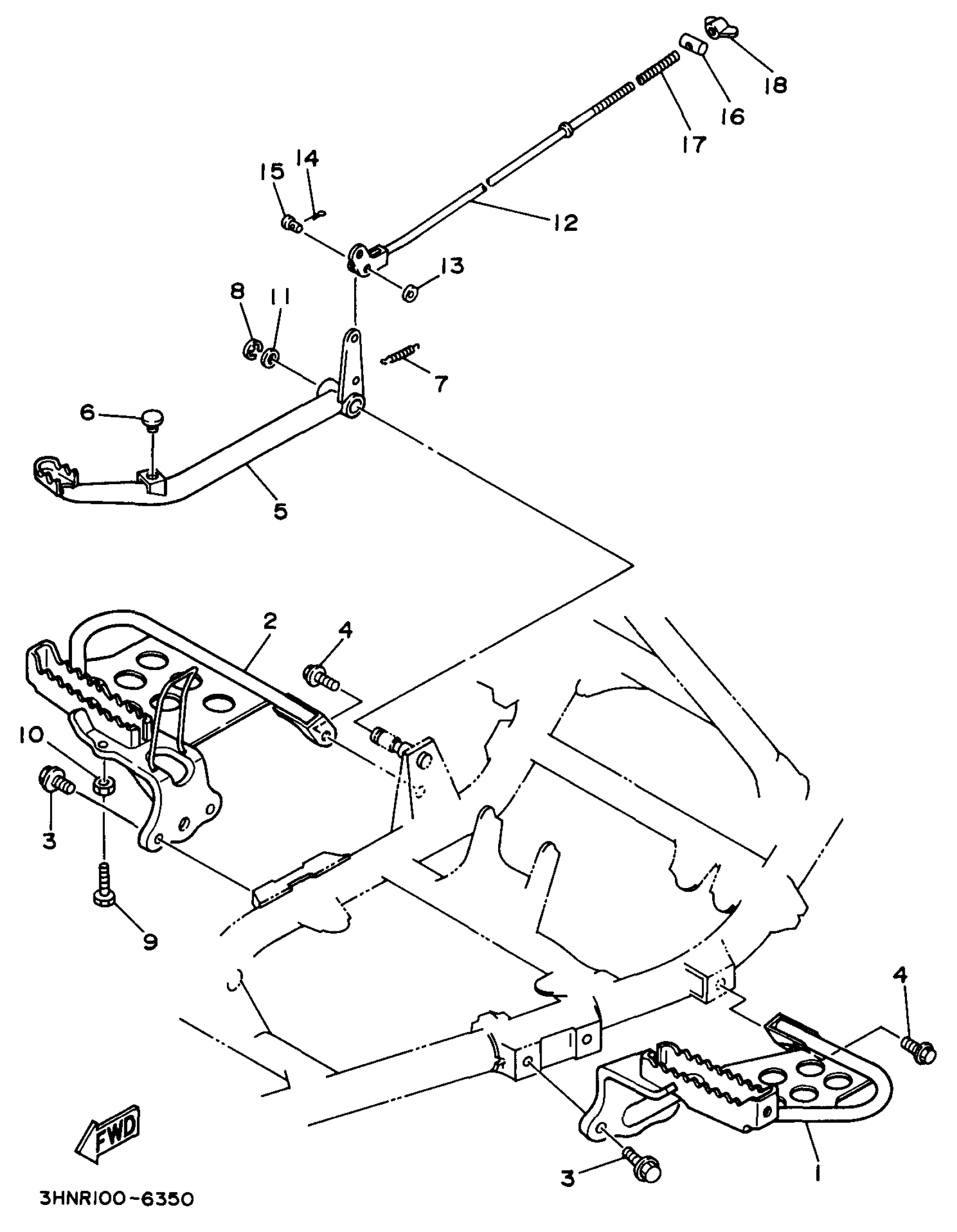 18
16
17
14
15
12
13
8
11
7
6
5
2
4
10
3
9
4
FWD
3
1
3HNR100-6350