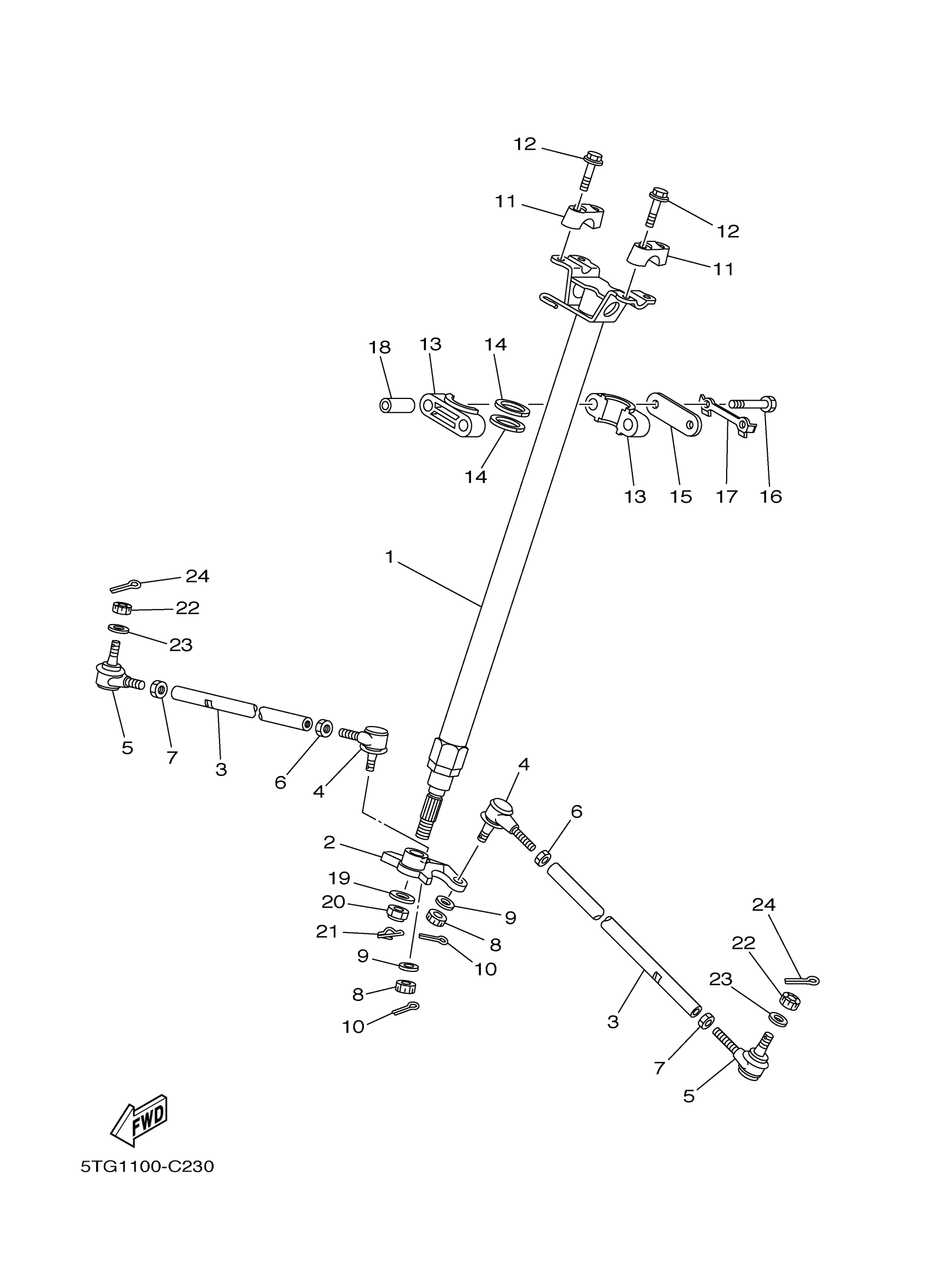 12
11
12
11
18
13
14
14
13
15
17
16
1
24
22
23
5
7
3
6
4
4
6
2
19
20
21
9
8
10
9
8
10
24
22
23
3
7
5
FWD
5TG1100-C230