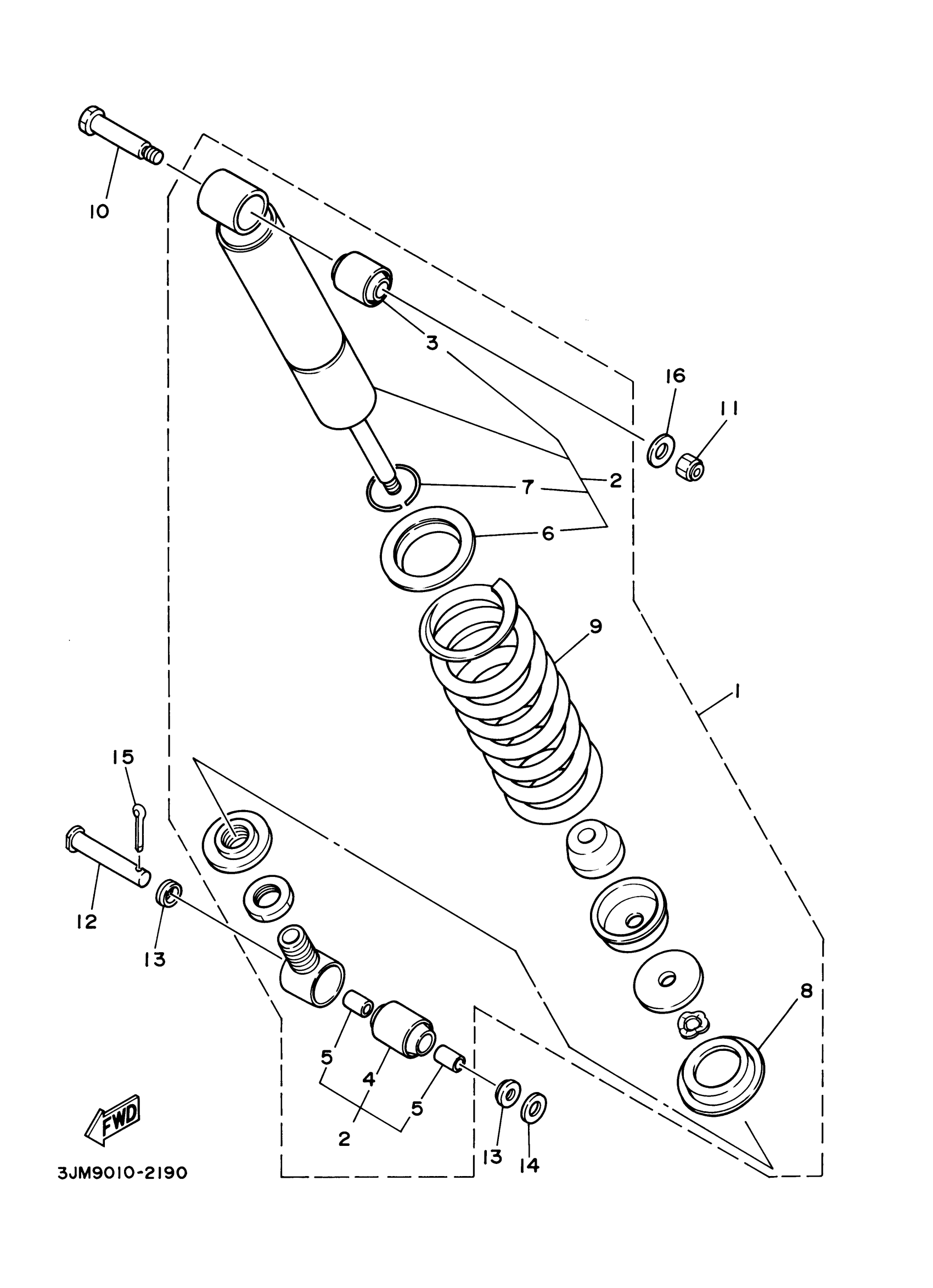 10
3
16
11
2
7
6
9
1
15
12
13
8
5
4
5
2
13
14
FWD
3JM9010-2190