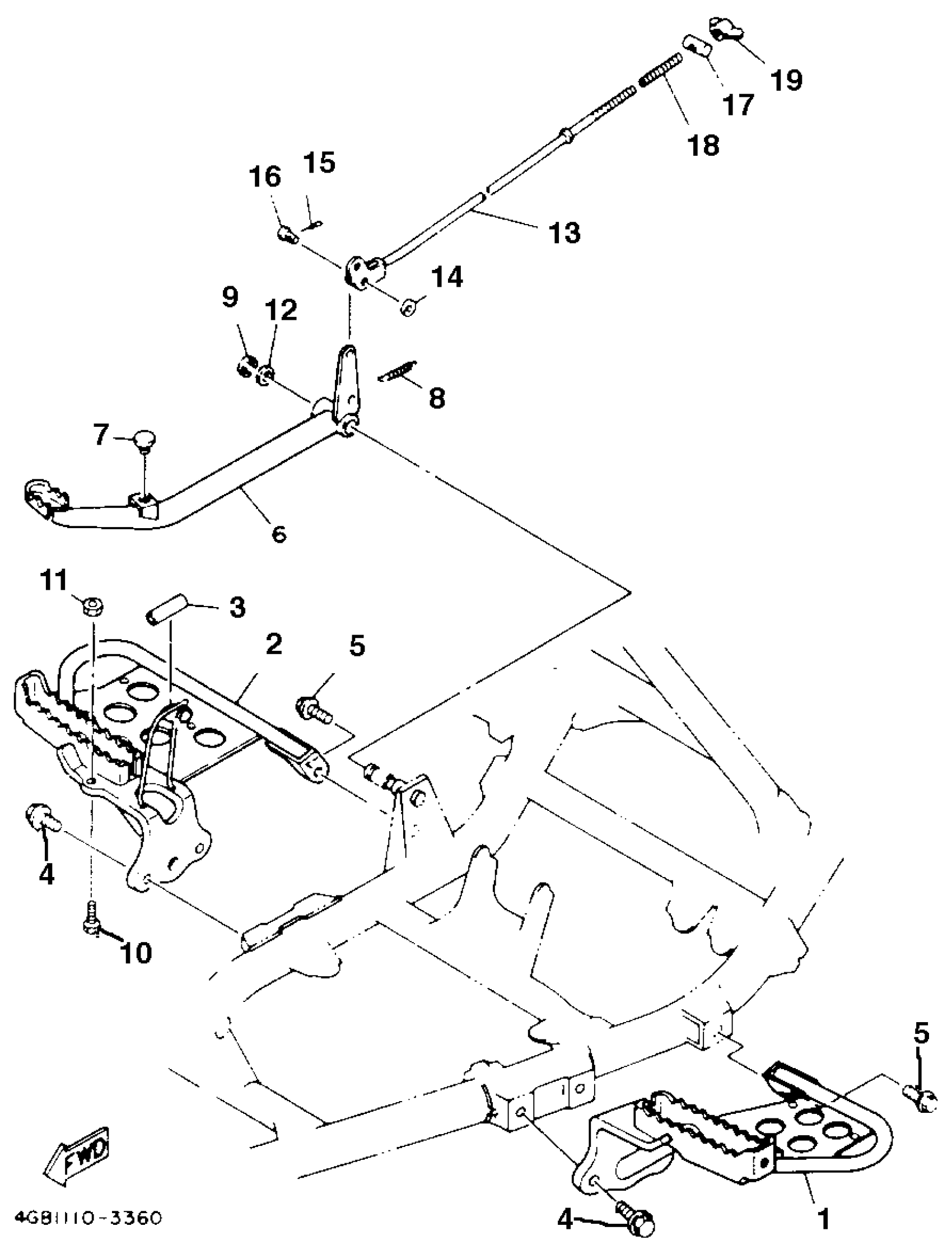 19
17
18
15
16
13
14
9
12
8
7
6
11
3
2
5
4
10
5
FWD
4GB1110-3360
4
1