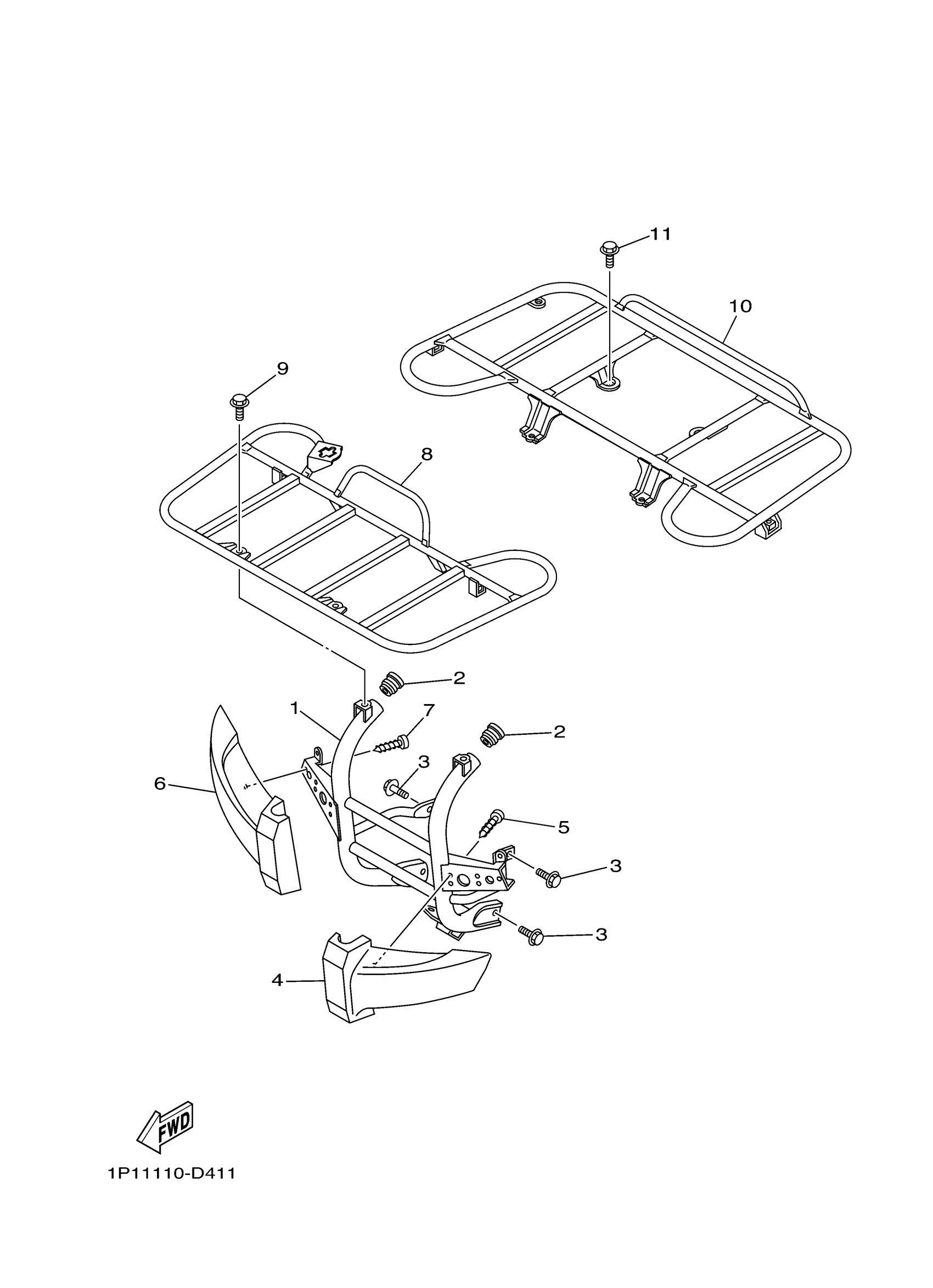 11
10
9
8
2
1
7
2
3
6
5
3
3
4
FWD
1P11110-D411