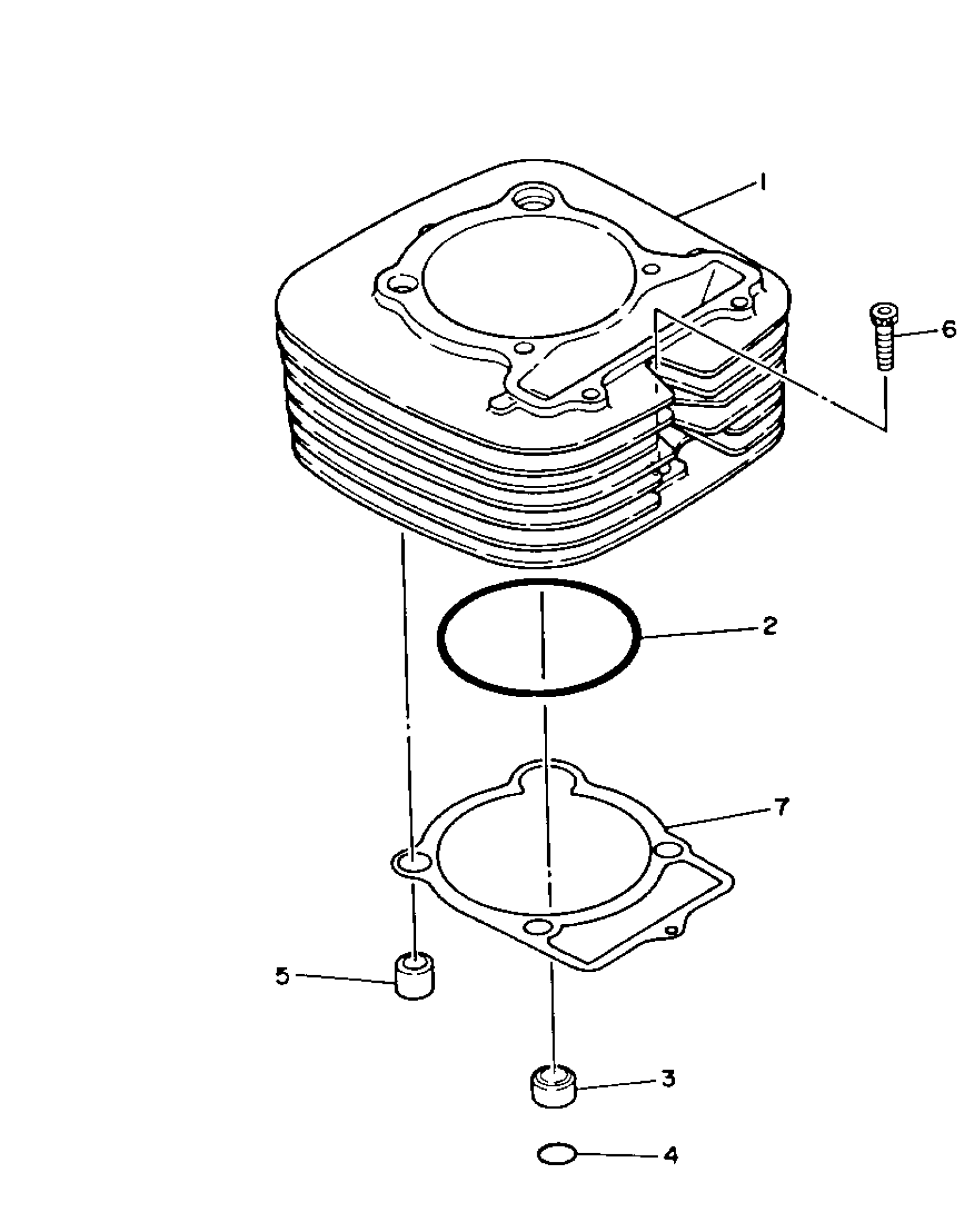 1
6
2
7
5
3
4