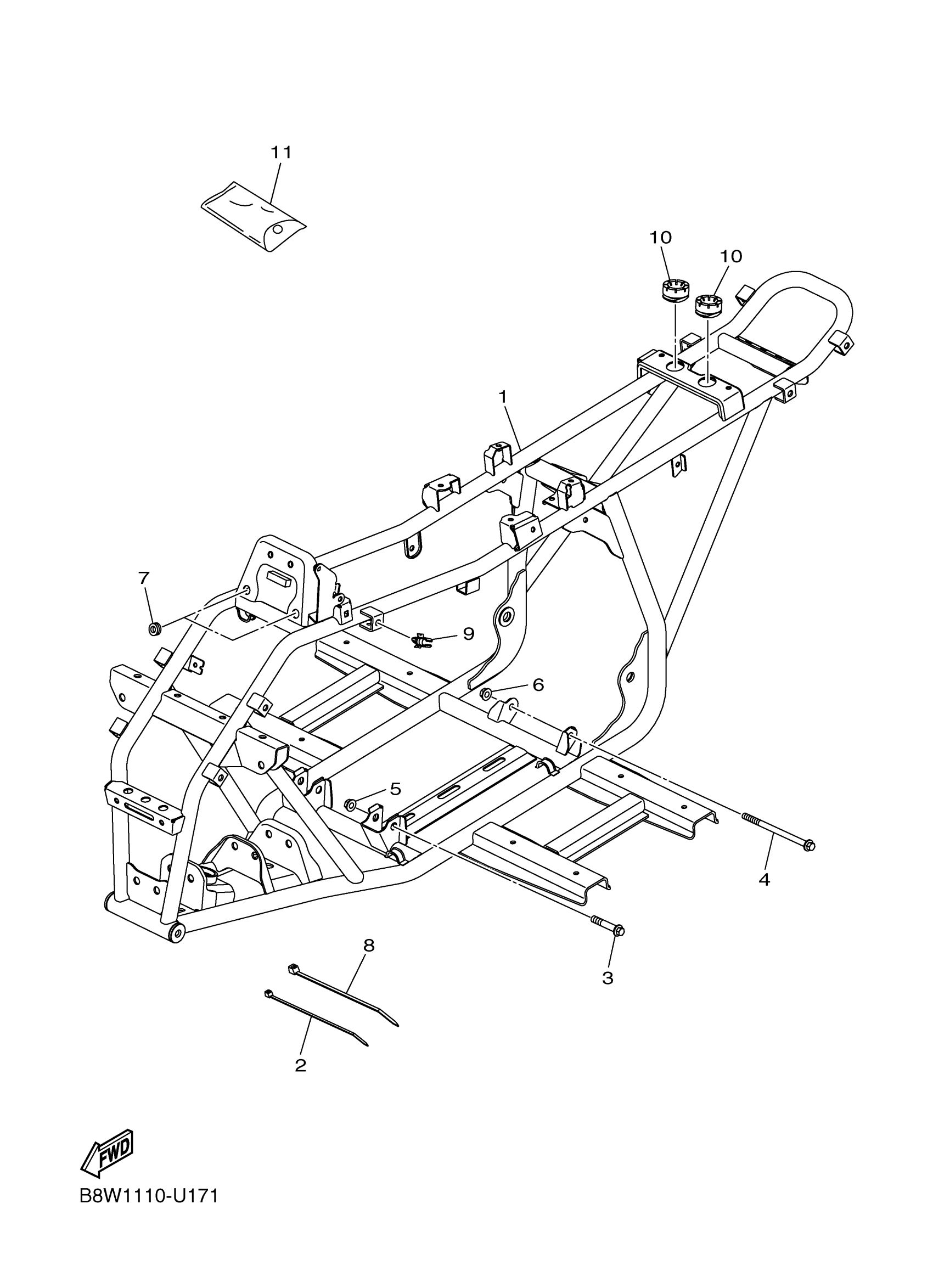 11

10

10

1

7

9

6

5

4

3

8

2

FWD

B8W1110-U171