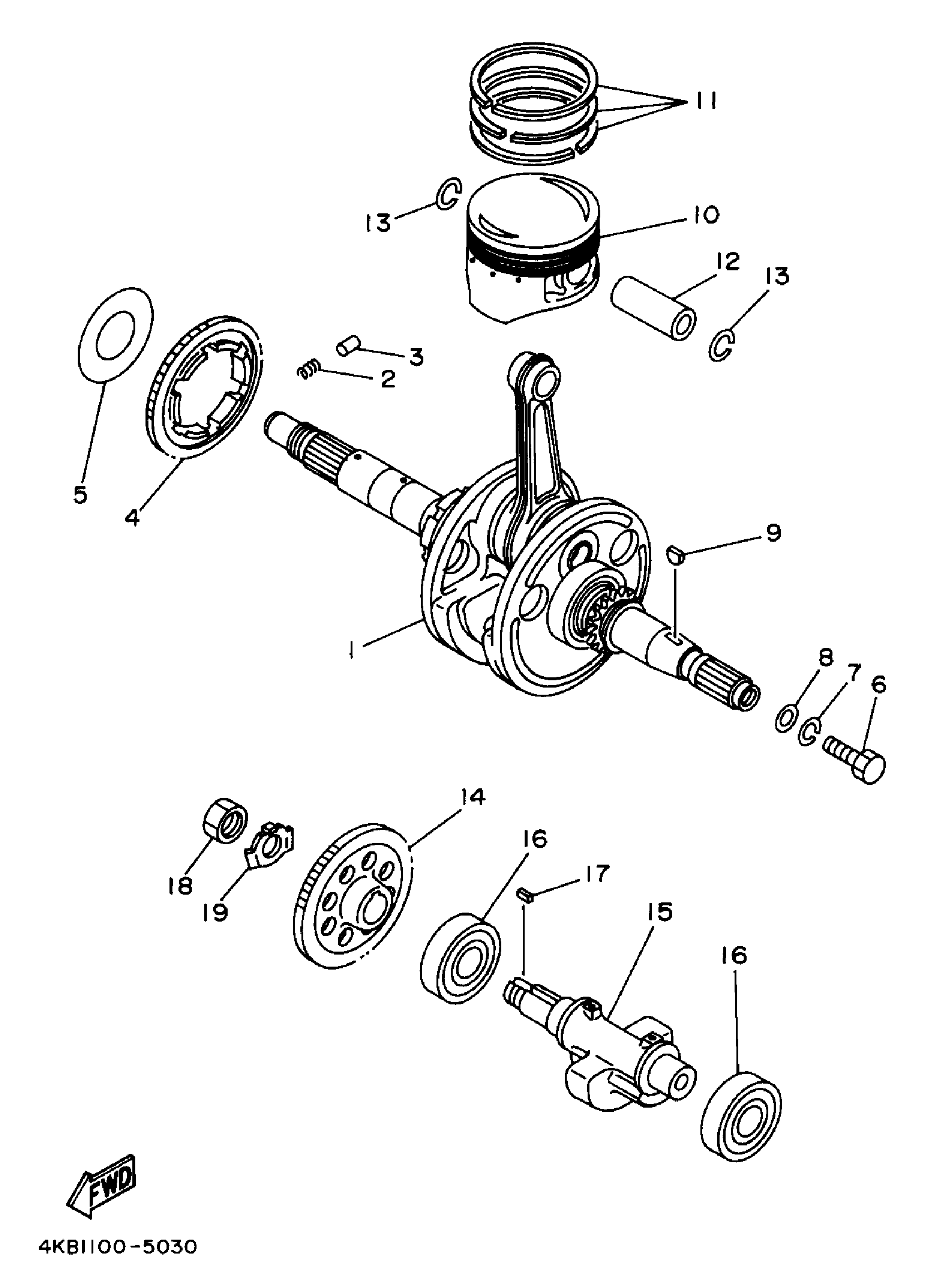 11
13
10
12
13
3
2
5
4
9
1
8
7
6
14
16
17
18
19
15
16
FWD
4KB1100-5030