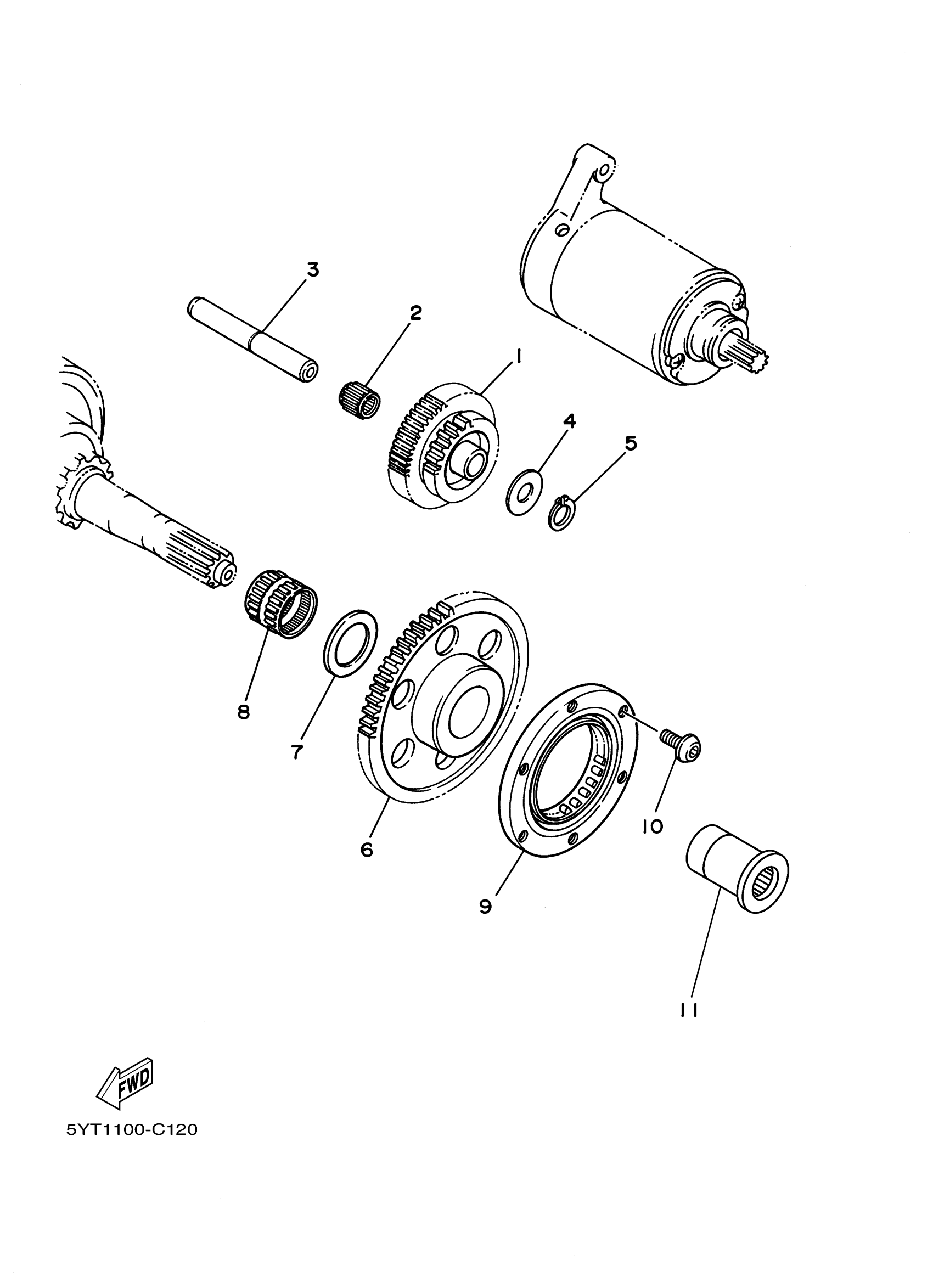 3
2
1
4
5
8
7
6
10
9
11
FWD
5YT1100-C120