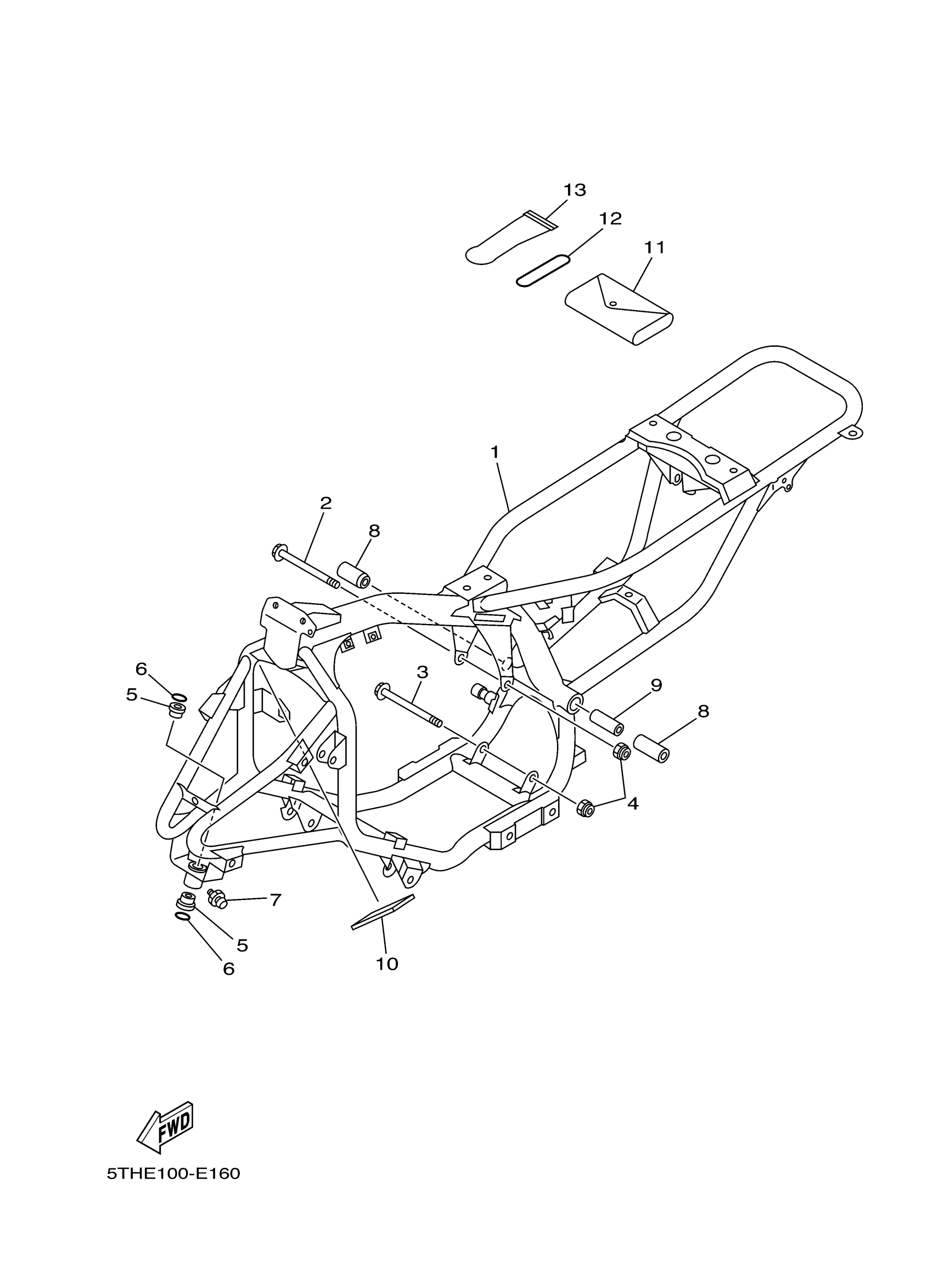 13
12
11
1
2
8
6
5
3
9
8
4
7
5
6
10
FWD
5THE100-E160