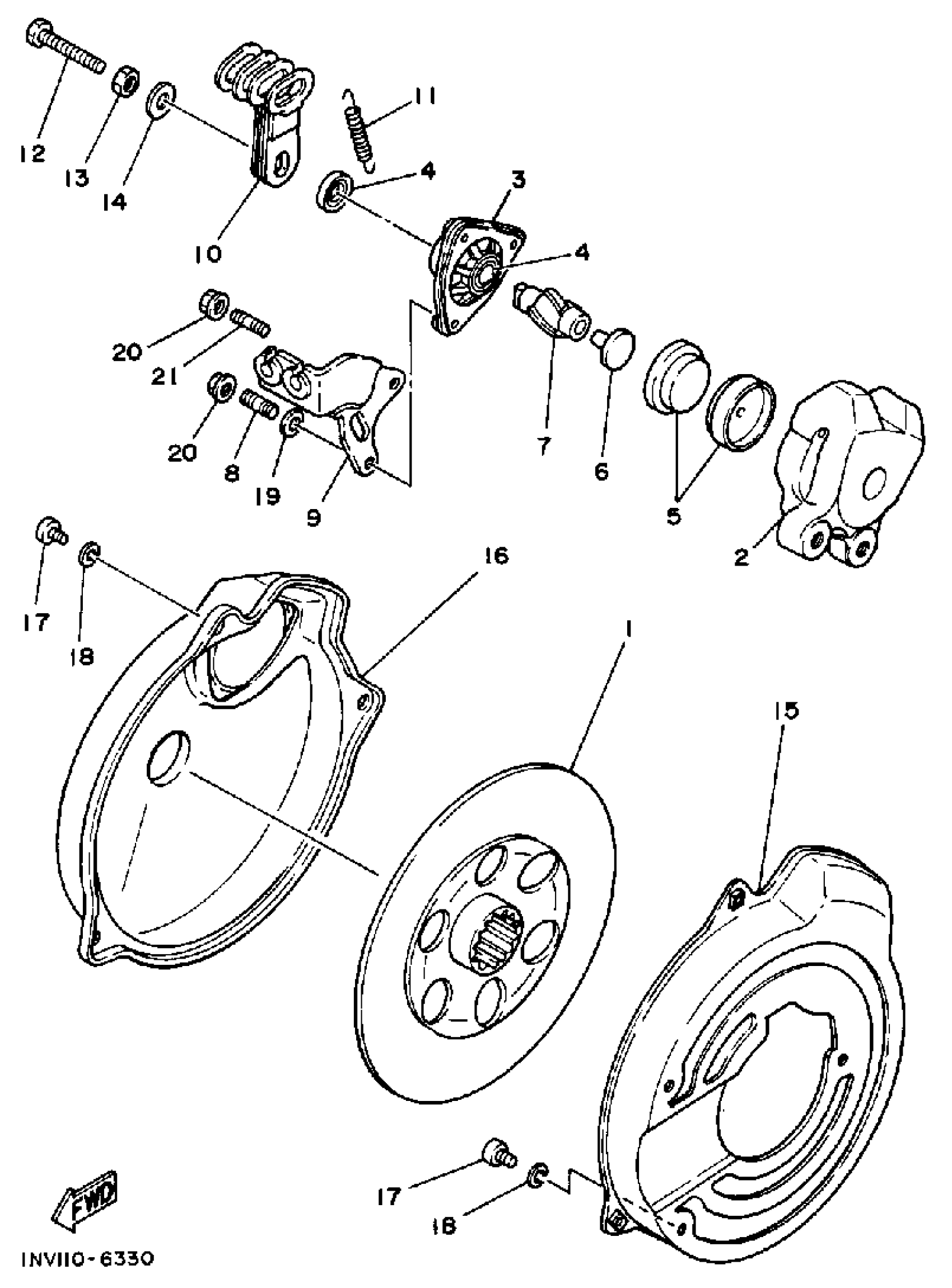 12
13
14
10
11
4
3
4
20
21
20
8
19
9
7
6
5
2
17
18
16
1
15
17
18
FWD
INV110-6330