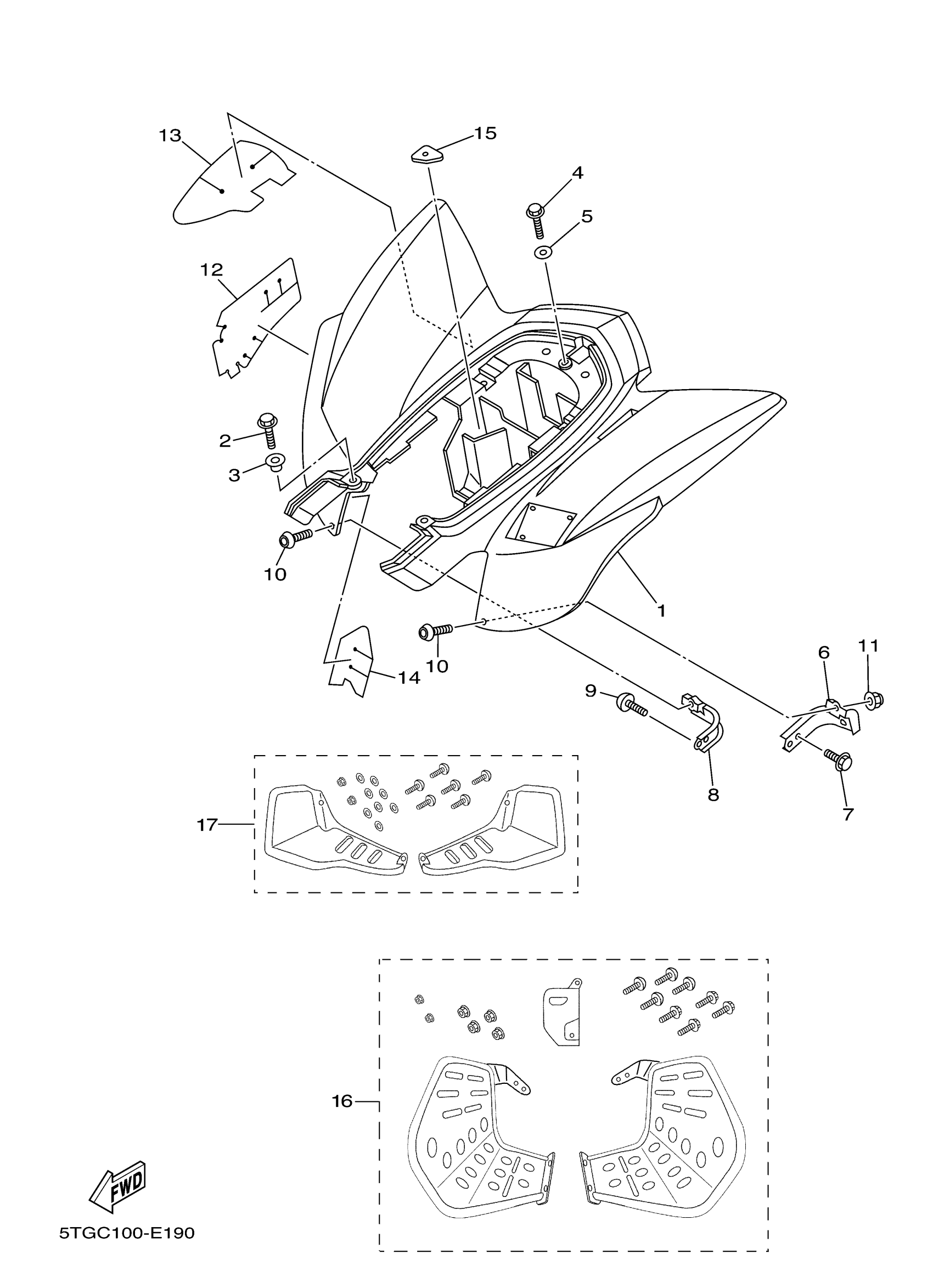 13
15
4
5
12
2
3
10
1
10
14
6
11
9
8
7
17
16
FWD
5TGC100-E190