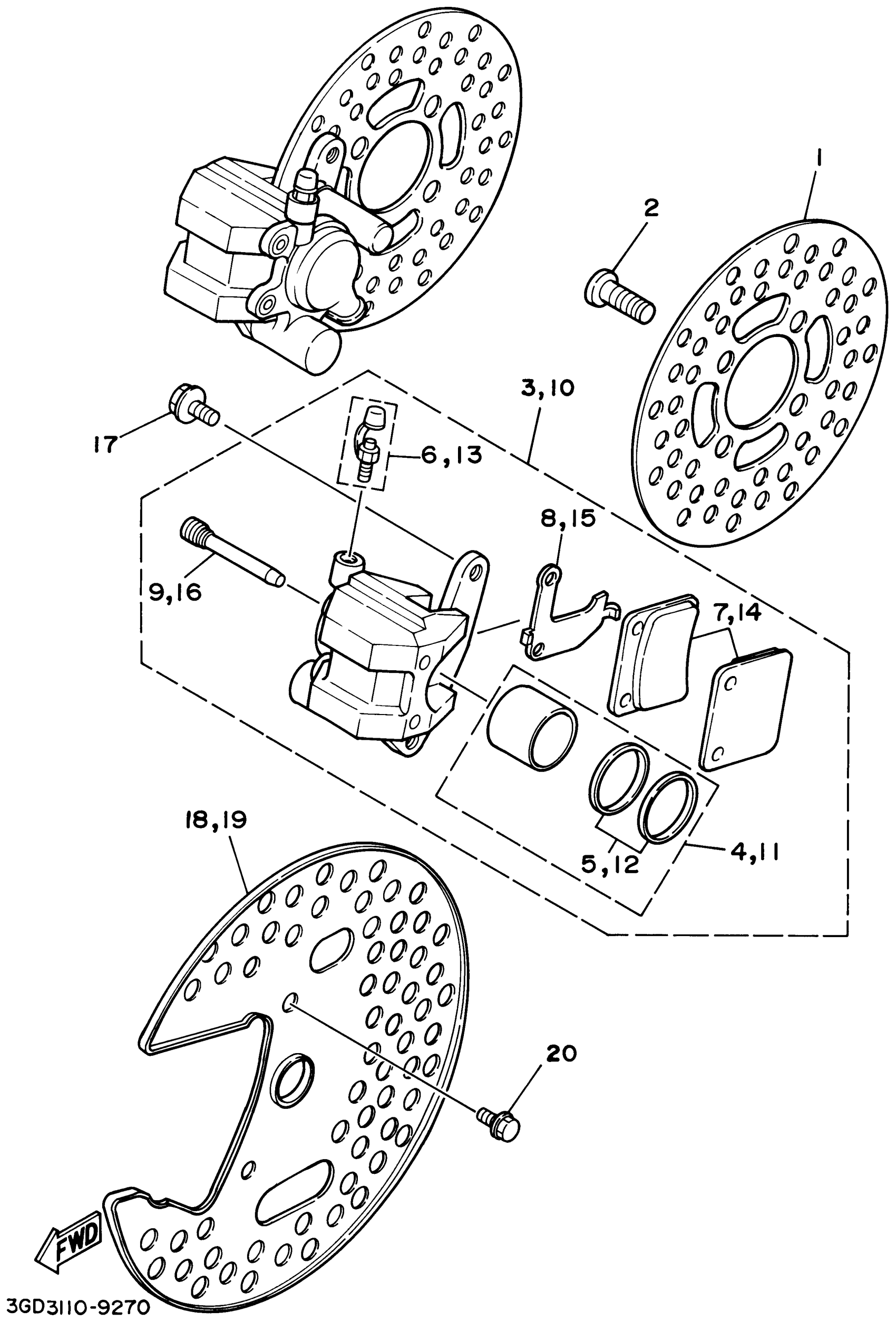 1
2
3,10
17
6,13
8,15
9,16
7,14
18,19
5,12
4,11
20
FWD
3GD3110-9270